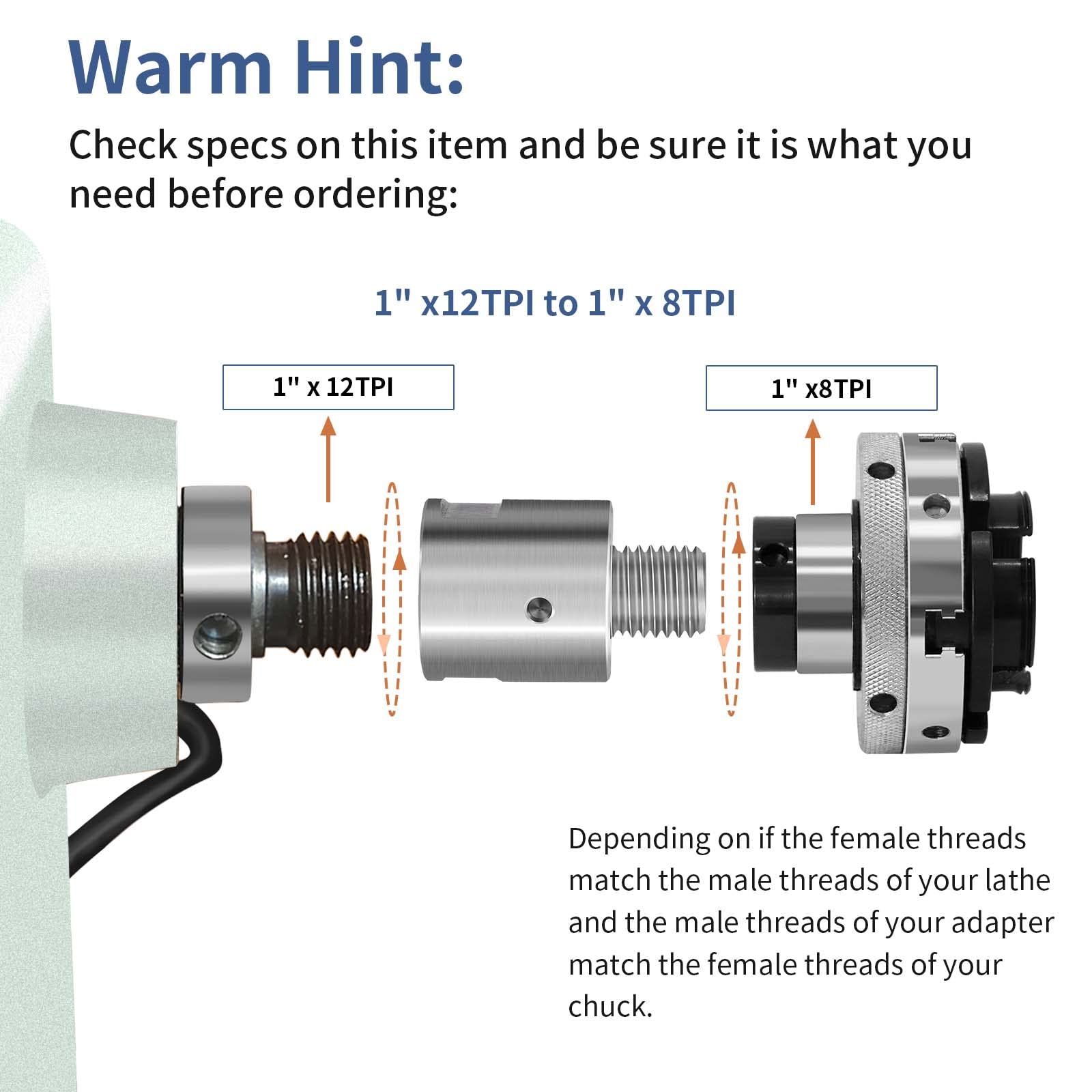 Warm Hint:

Check specs on this item and be sure it is what you need before ordering:

1" x12TPI to 1" x 8TPI

1" x 12TPI

1" x8TPI

Depending on if the female threads match the male threads of your lathe and the male threads of your adapter match the female threads of your chuck.