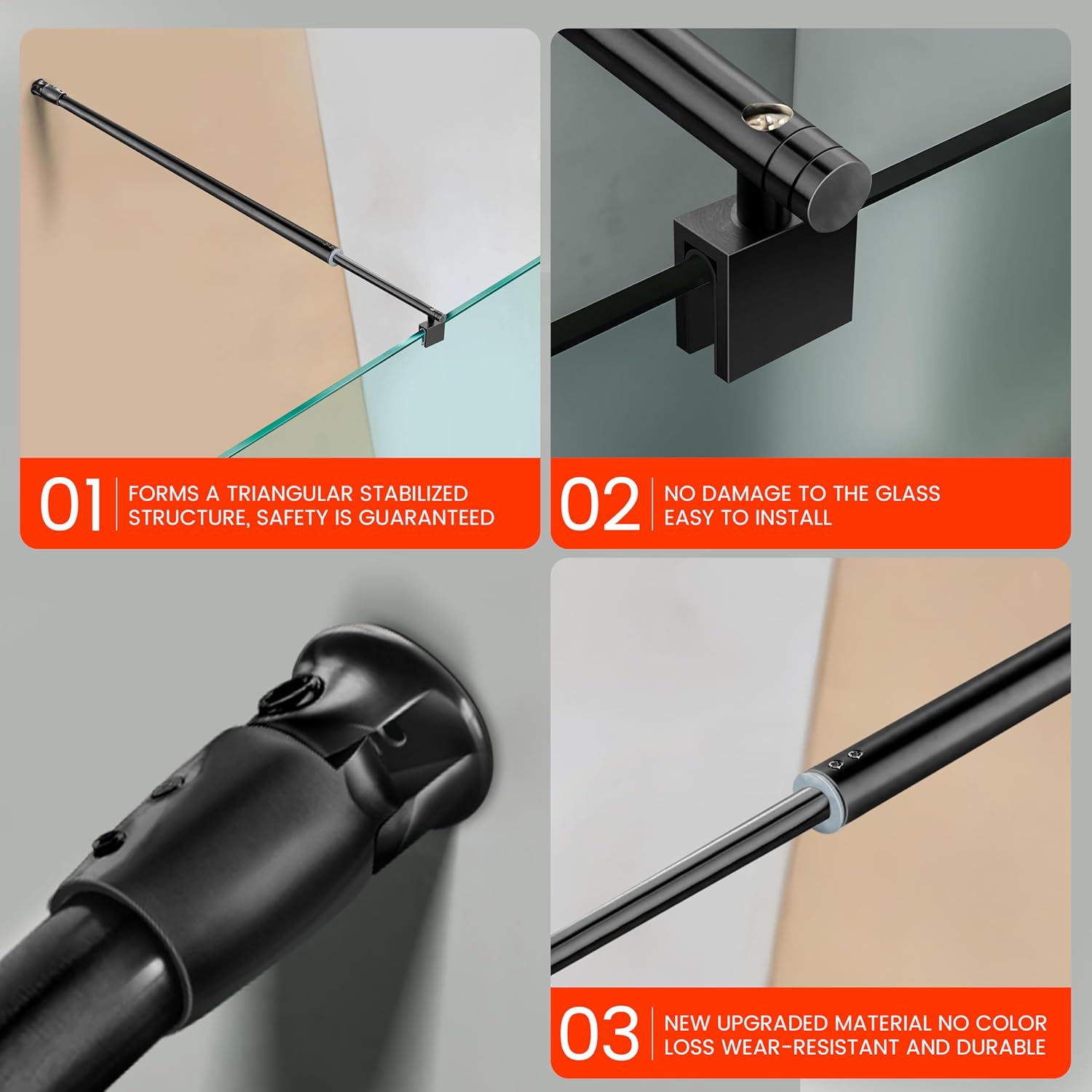 01 FORMS A TRIANGULAR STABILIZED STRUCTURE, SAFETY IS GUARANTEED

02 NO DAMAGE TO THE GLASS EASY TO INSTALL

03 NEW UPGRADED MATERIAL NO COLOR LOSS WEAR-RESISTANT AND DURABLE