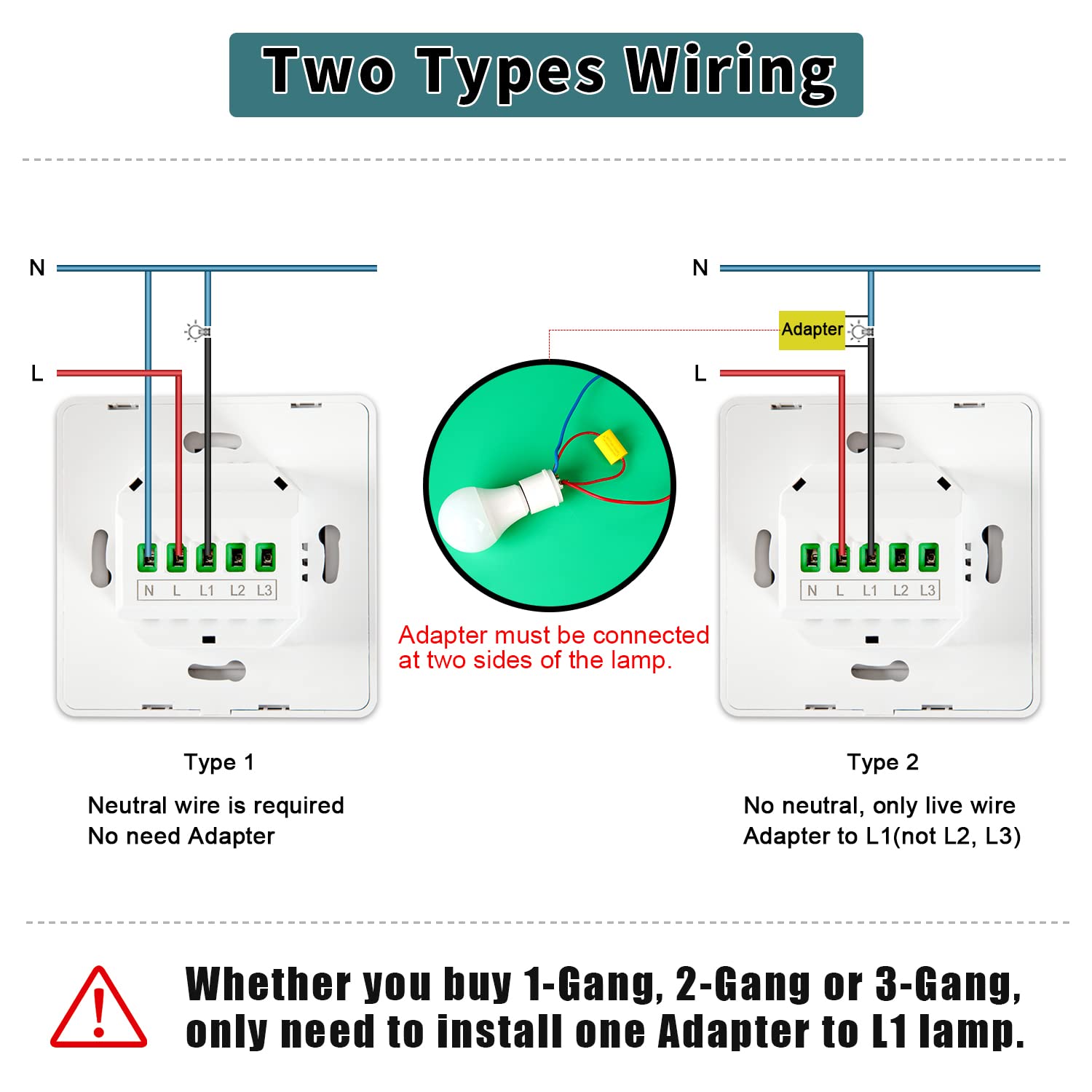 Two Types Wiring

N

L

N L L1 L2 L3

Type 1

Neutral wire is required
No need Adapter

Adapter must be connected at two sides of the lamp.

N

Adapter

L

N L L1 L2 L3

Type 2

No neutral, only live wire
Adapter to L1(not L2, L3)

Whether you buy 1-Gang, 2-Gang or 3-Gang, only need to install one Adapter to L1 lamp.