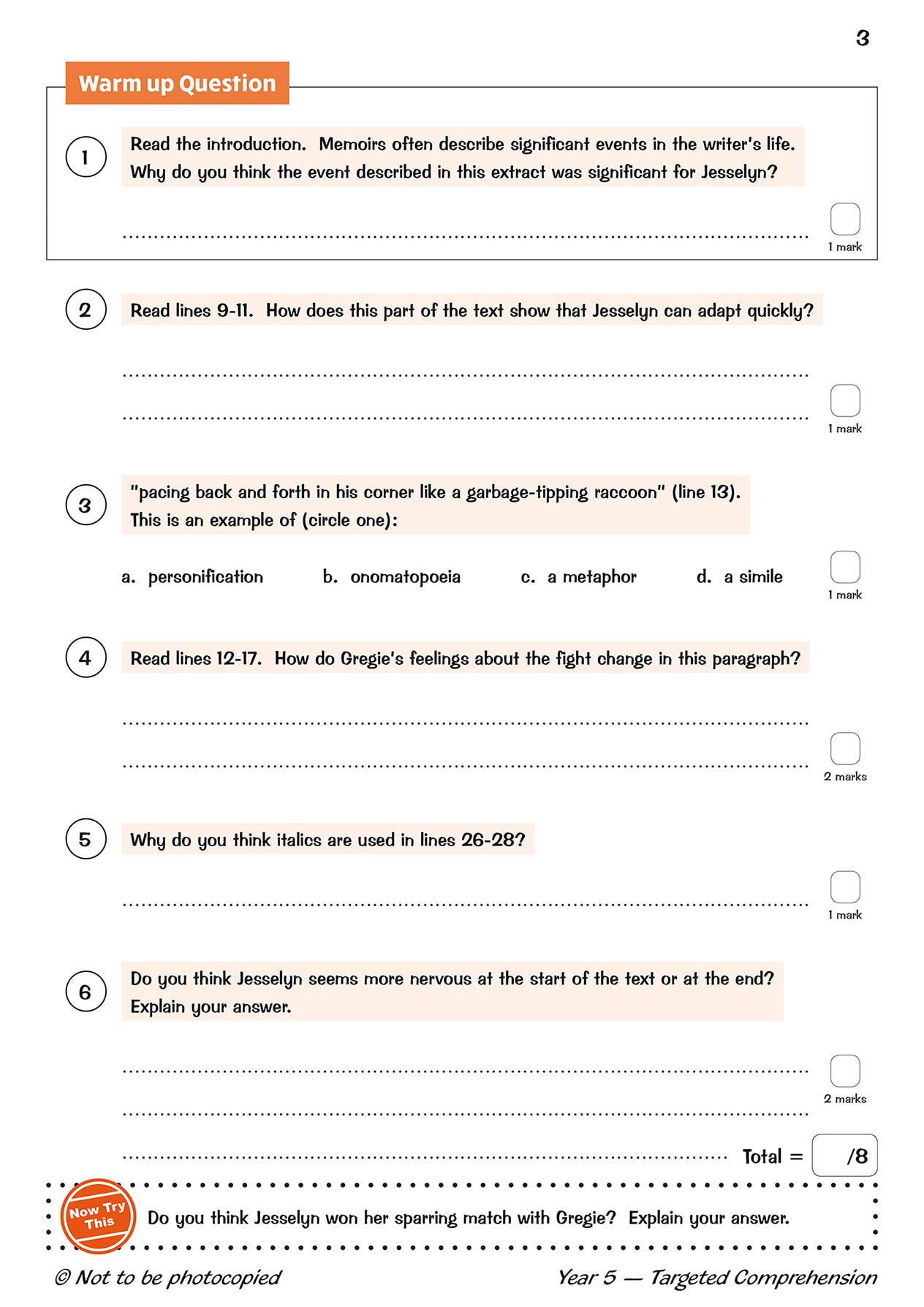 3

Warm up Question

1 Read the introduction. Memoirs often describe significant events in the writer's life. Why do you think the event described in this extract was significant for Jesselyn?

1 mark

2 Read lines 9-11. How does this part of the text show that Jesselyn can adapt quickly?

1 mark

3 "pacing back and forth in his corner like a garbage-tipping raccoon" (line 13). This is an example of (circle one):

a. personification b. onomatopoeia c. a metaphor d. a simile

1 mark

4 Read lines 12-17. How do Gregie's feelings about the fight change in this paragraph?

2 marks

5 Why do you think italics are used in lines 26-28?

1 mark

6 Do you think Jesselyn seems more nervous at the start of the text or at the end? Explain your answer.

2 marks

Total = /8

Now Try This

Do you think Jesselyn won her sparring match with Gregie? Explain your answer.

© Not to be photocopied

Year 5 — Targeted Comprehension