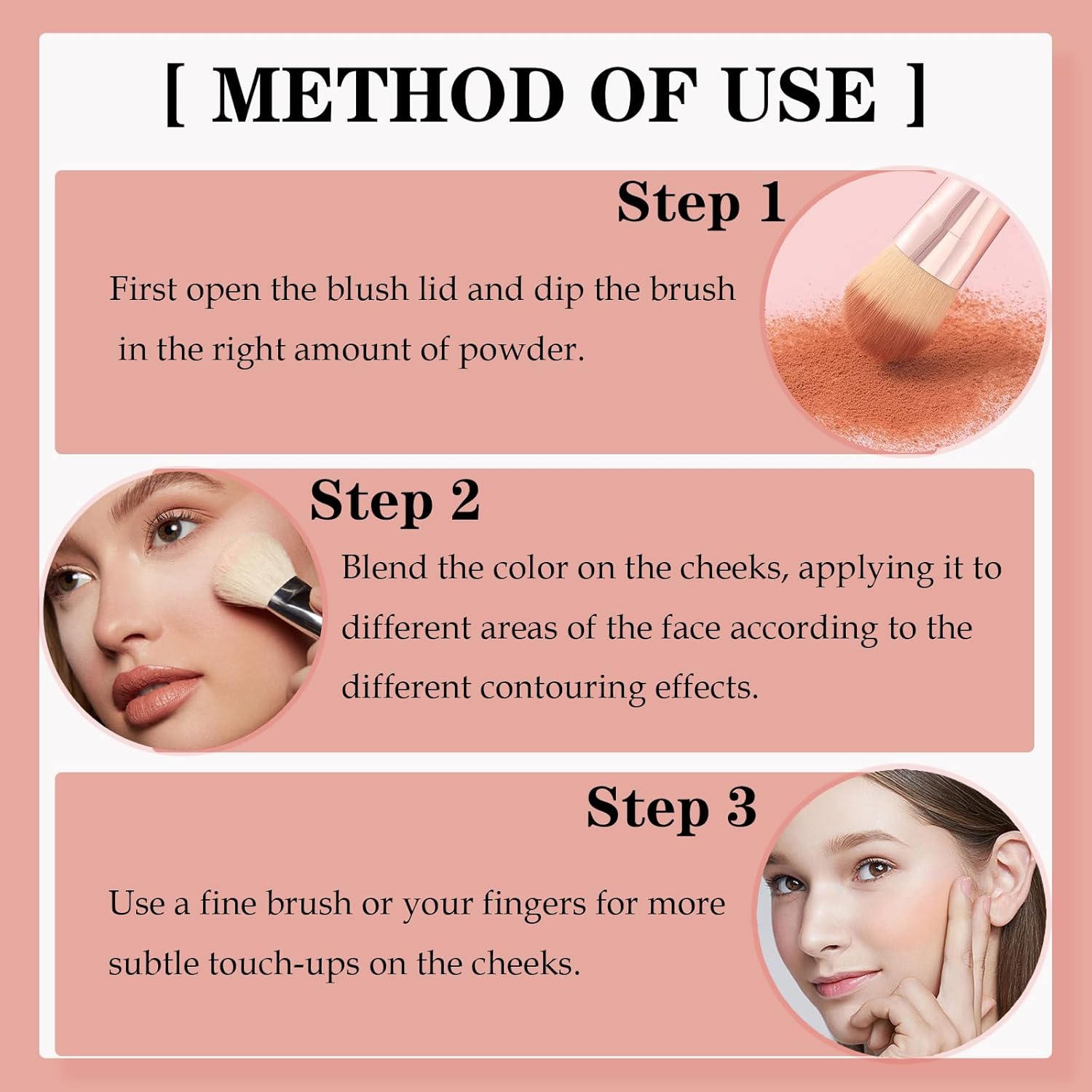 [ METHOD OF USE ]

Step 1

First open the blush lid and dip the brush in the right amount of powder.

Step 2

Blend the color on the cheeks, applying it to different areas of the face according to the different contouring effects.

Step 3

Use a fine brush or your fingers for more subtle touch-ups on the cheeks.