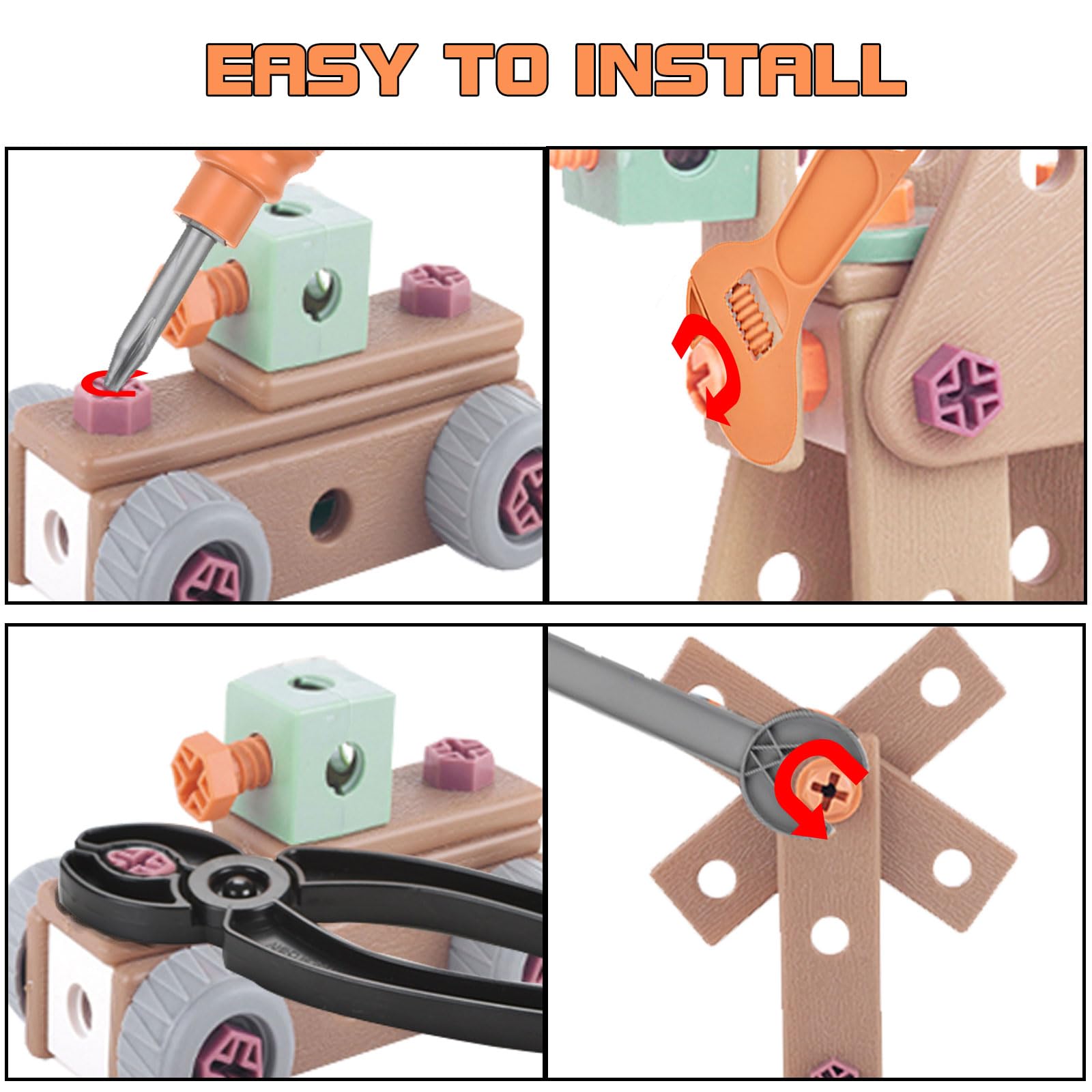 EASY TO INSTALL