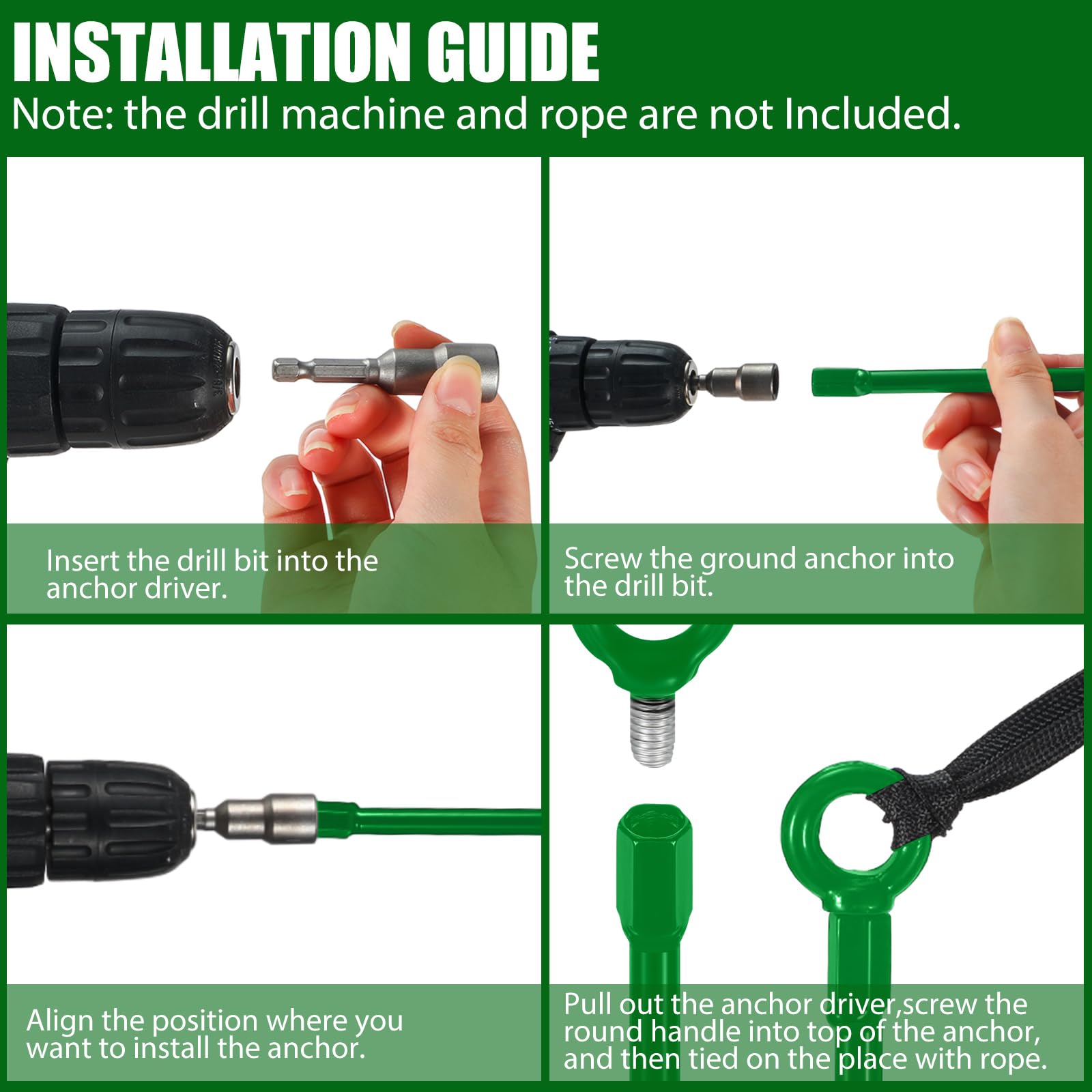 INSTALLATION GUIDE
Note: the drill machine and rope are not Included.

Insert the drill bit into the anchor driver.

Screw the ground anchor into the drill bit.

Align the position where you want to install the anchor.

Pull out the anchor driver,screw the round handle into top of the anchor, and then tied on the place with rope.