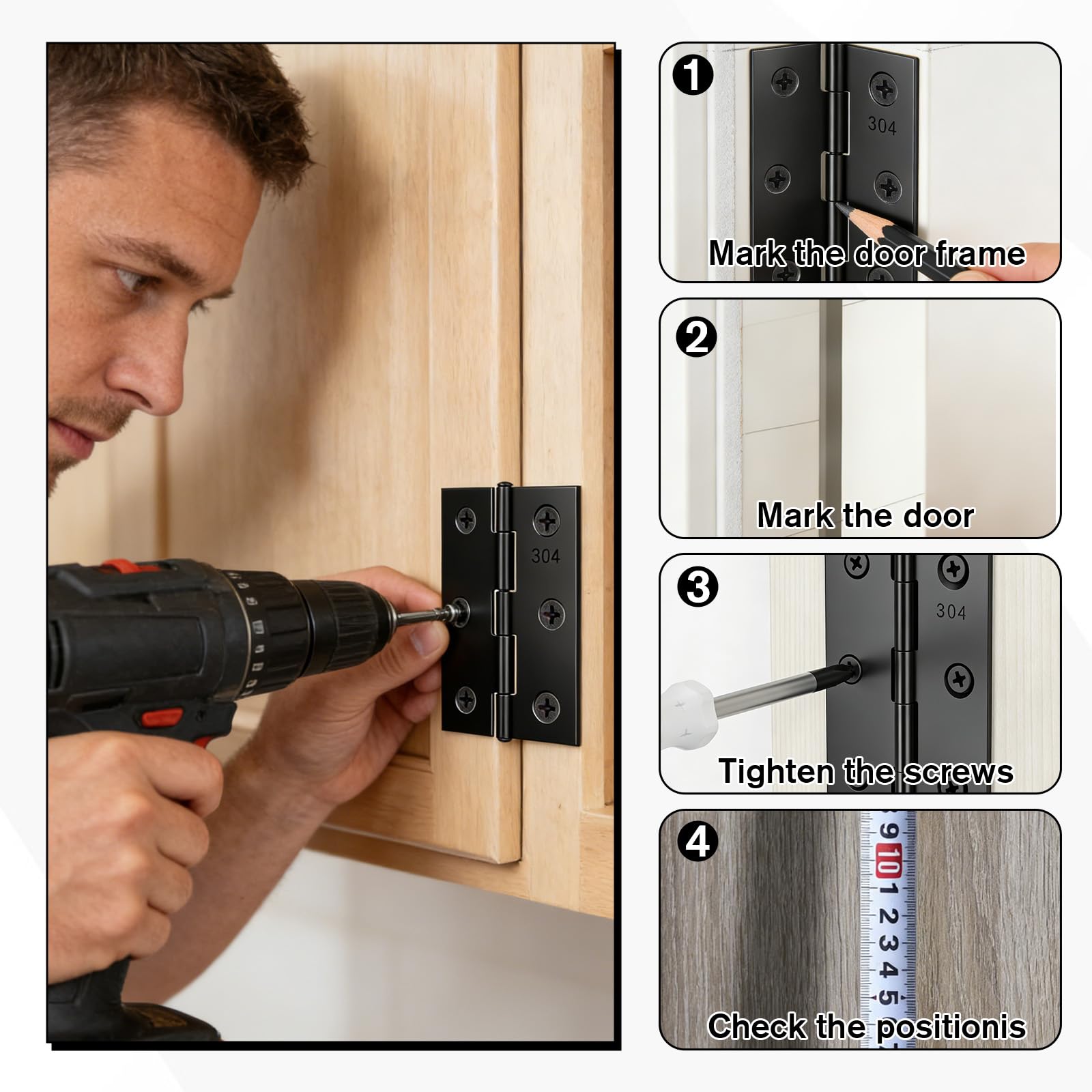 304

1
304
Mark the door frame

2
Mark the door

3
304
Tighten the screws

4
9 10 1 2 3 4 5
Check the positionis