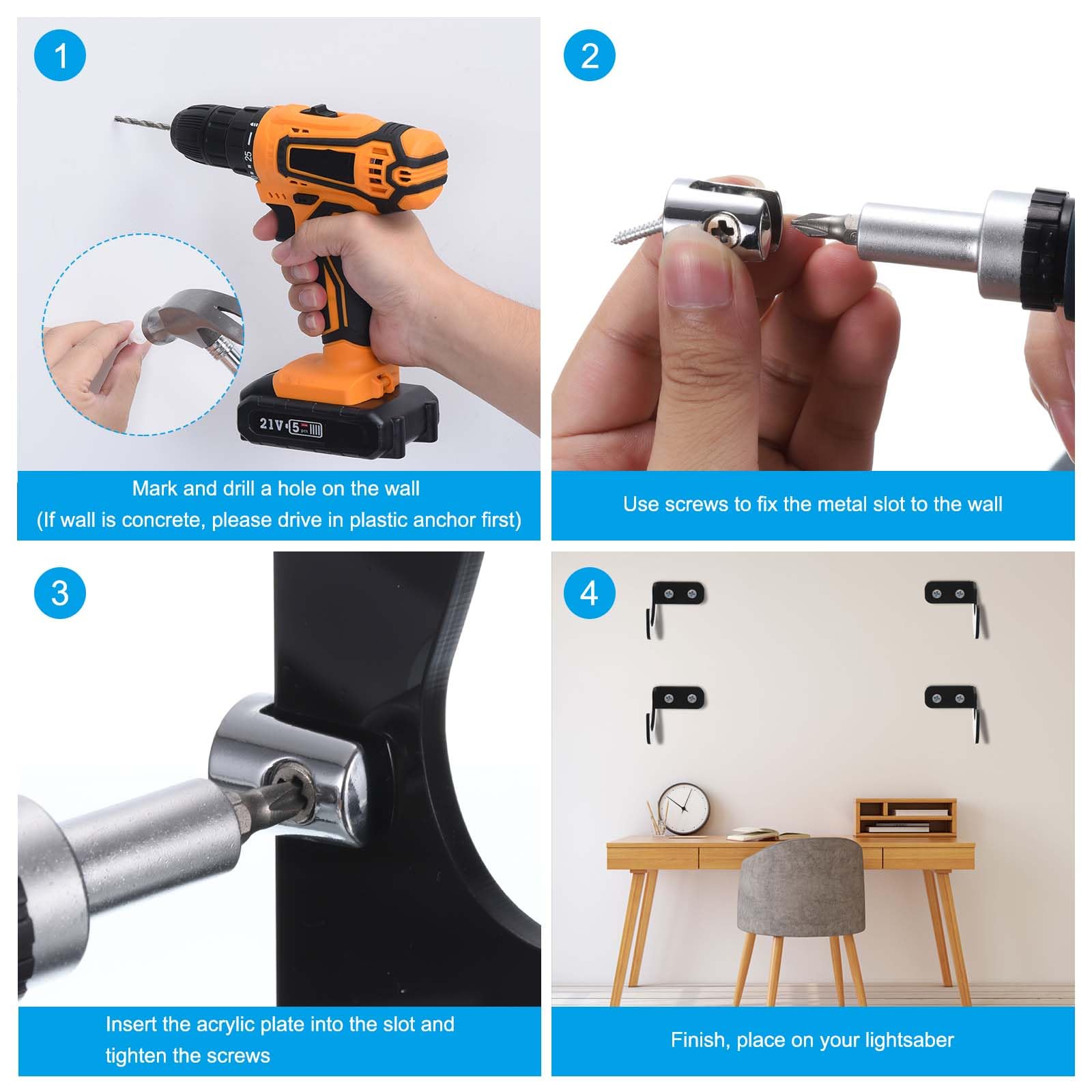 1

25

21V 5

Mark and drill a hole on the wall
(If wall is concrete, please drive in plastic anchor first)

2

Use screws to fix the metal slot to the wall

3

Insert the acrylic plate into the slot and tighten the screws

4

Finish, place on your lightsaber