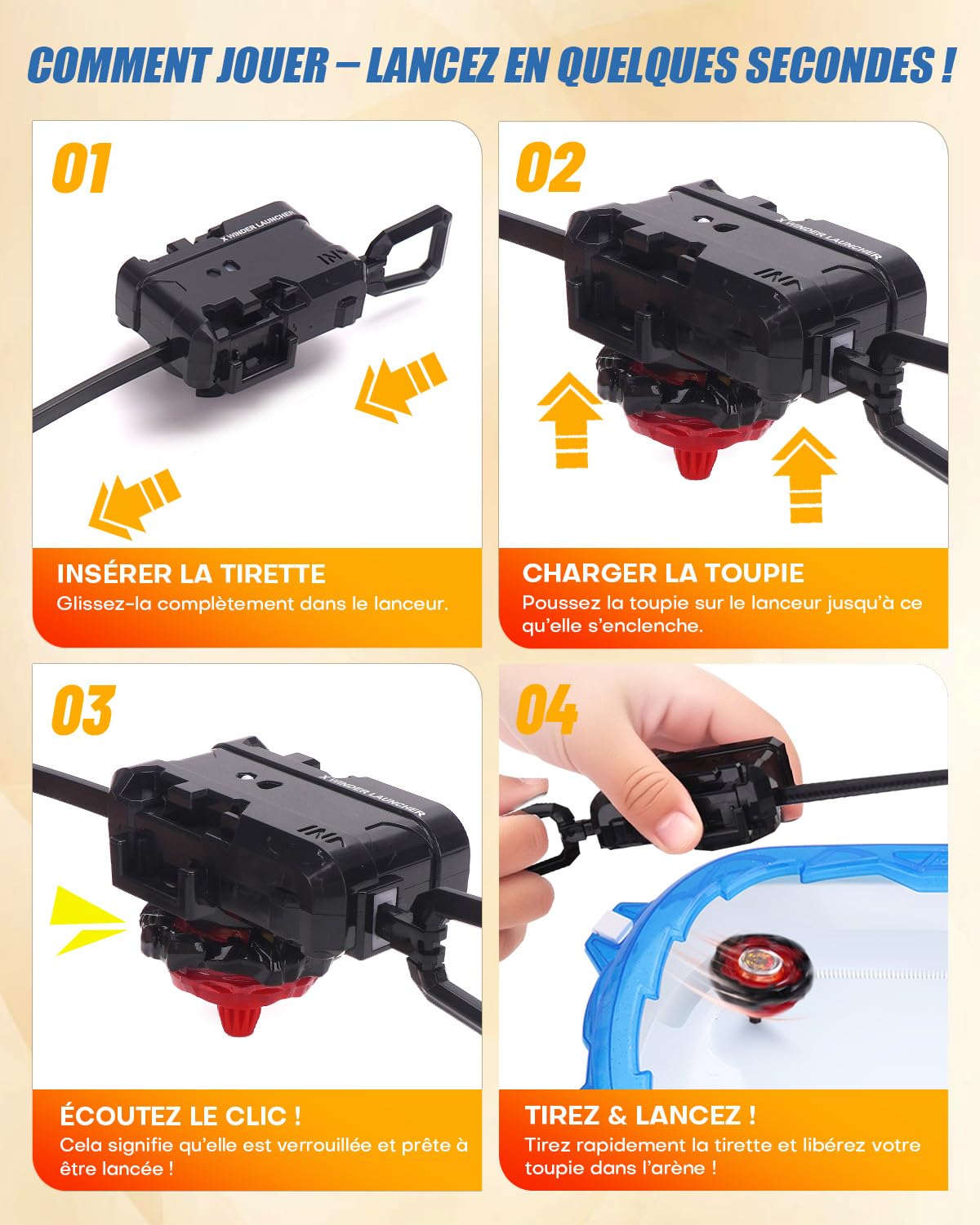 COMMENT JOUER – LANCEZ EN QUELQUES SECONDES !

01

X WINDER LAUNCHER

INSÉRER LA TIRETTE
Glissez-la complètement dans le lanceur.

02

X WINDER LAUNCHER

CHARGER LA TOUPIE
Poussez la toupie sur le lanceur jusqu'à ce qu'elle s'enclenche.

03

X WINDER LAUNCHER

ÉCOUTEZ LE CLIC !
Cela signifie qu'elle est verrouillée et prête à être lancée !

04

TIREZ & LANCEZ !
Tirez rapidement la tirette et libérez votre toupie dans l'arène !