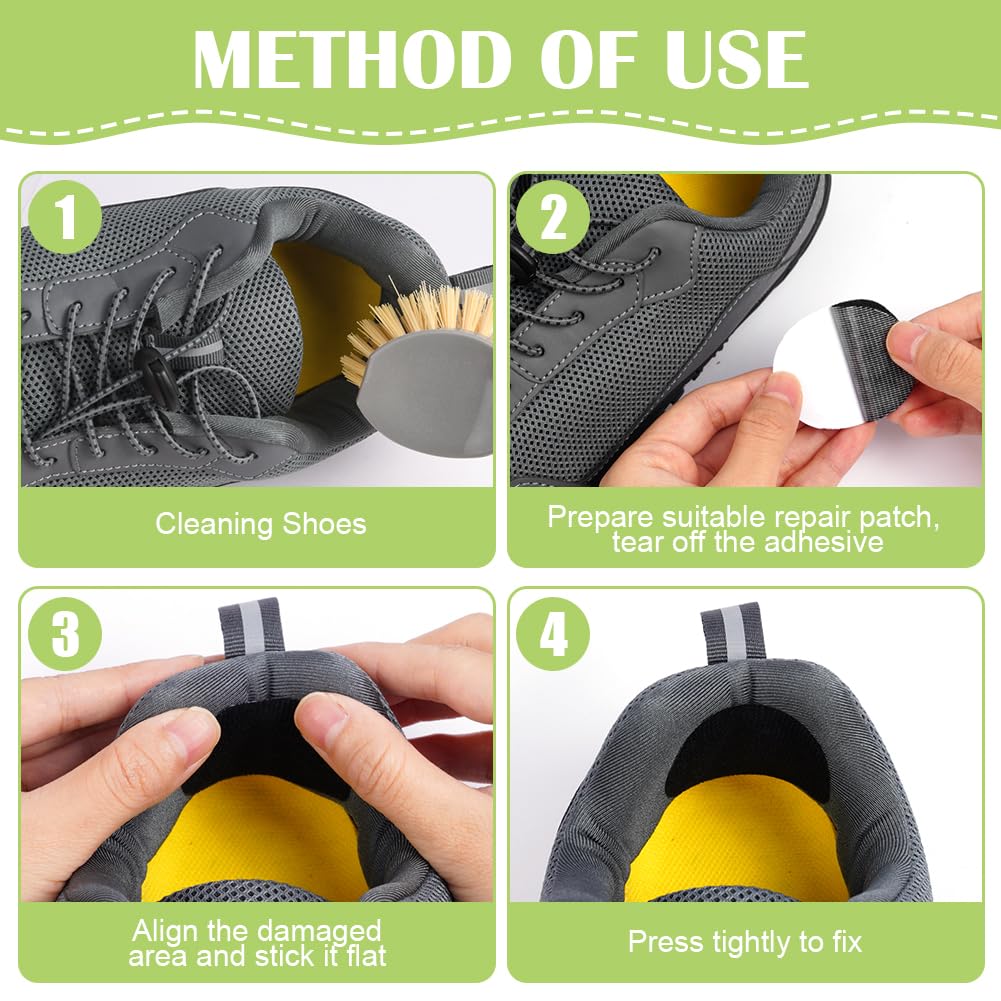 METHOD OF USE

1

Cleaning Shoes

2

Prepare suitable repair patch, tear off the adhesive

3

Align the damaged area and stick it flat

4

Press tightly to fix