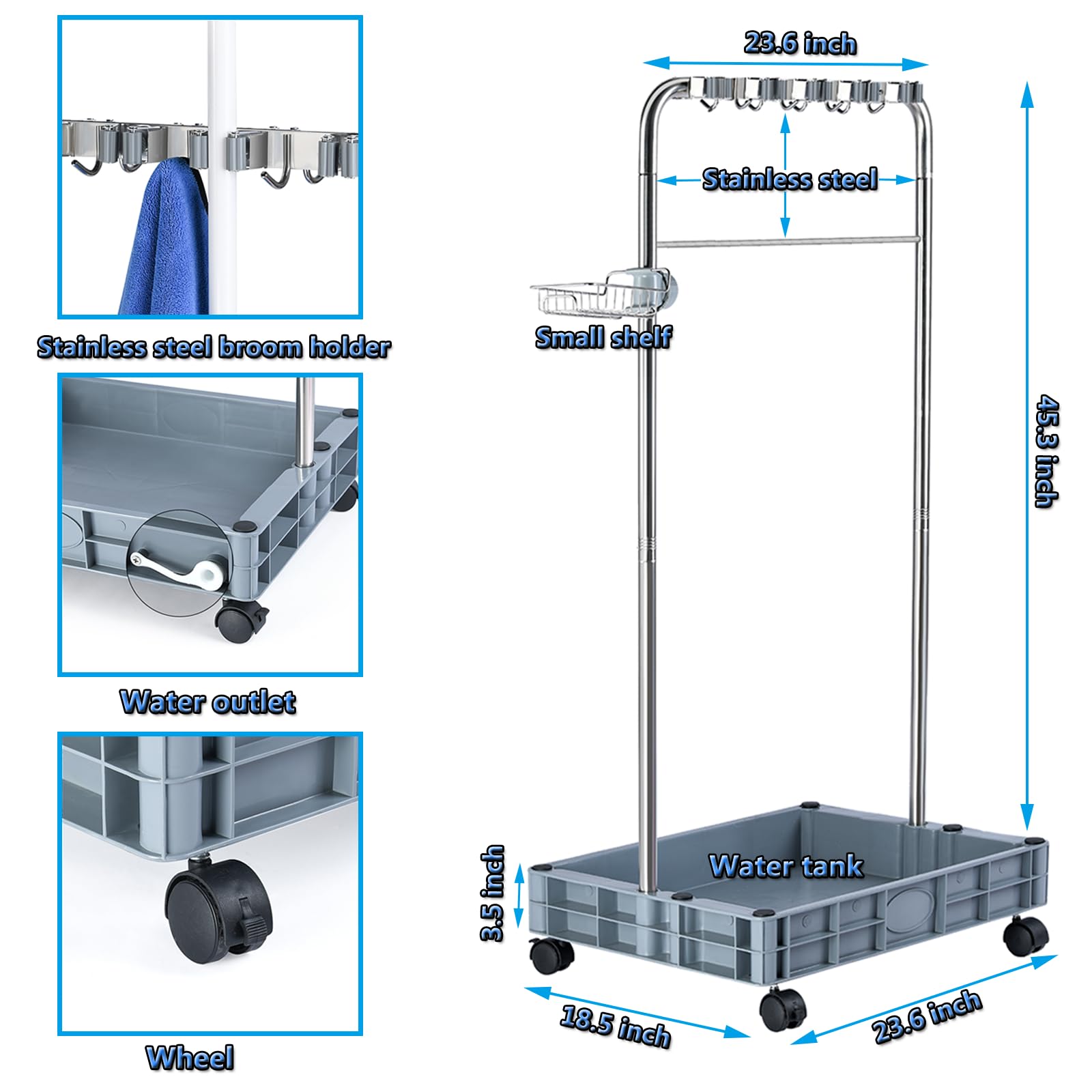 Stainless steel broom holder

Water outlet

Wheel

23.6 inch

Stainless steel

Small shelf

45.3 inch

Water tank

3.5 inch

18.5 inch

23.6 inch