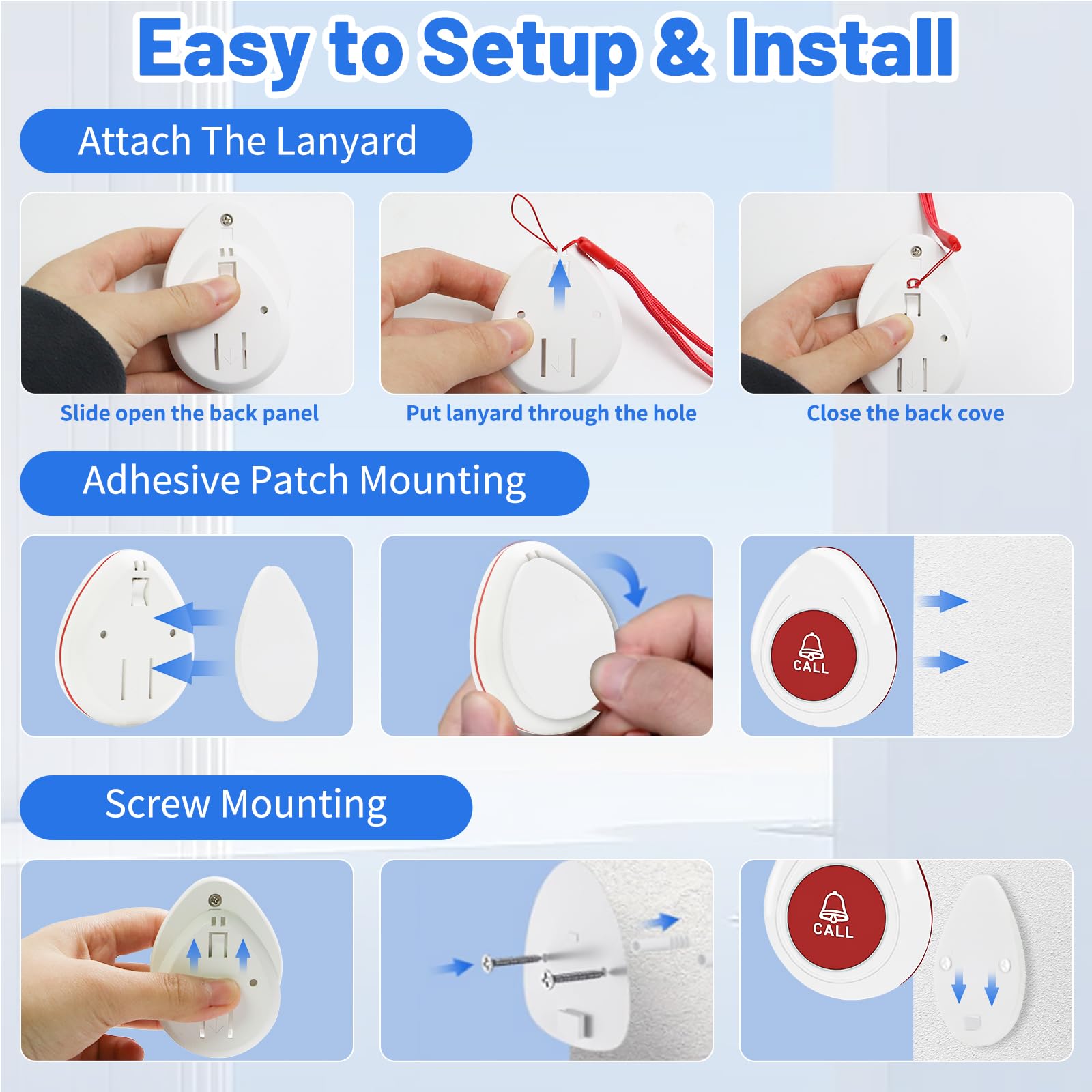 Easy to Setup & Install

Attach The Lanyard

Slide open the back panel

Put lanyard through the hole

Close the back cove

Adhesive Patch Mounting

CALL

Screw Mounting

CALL