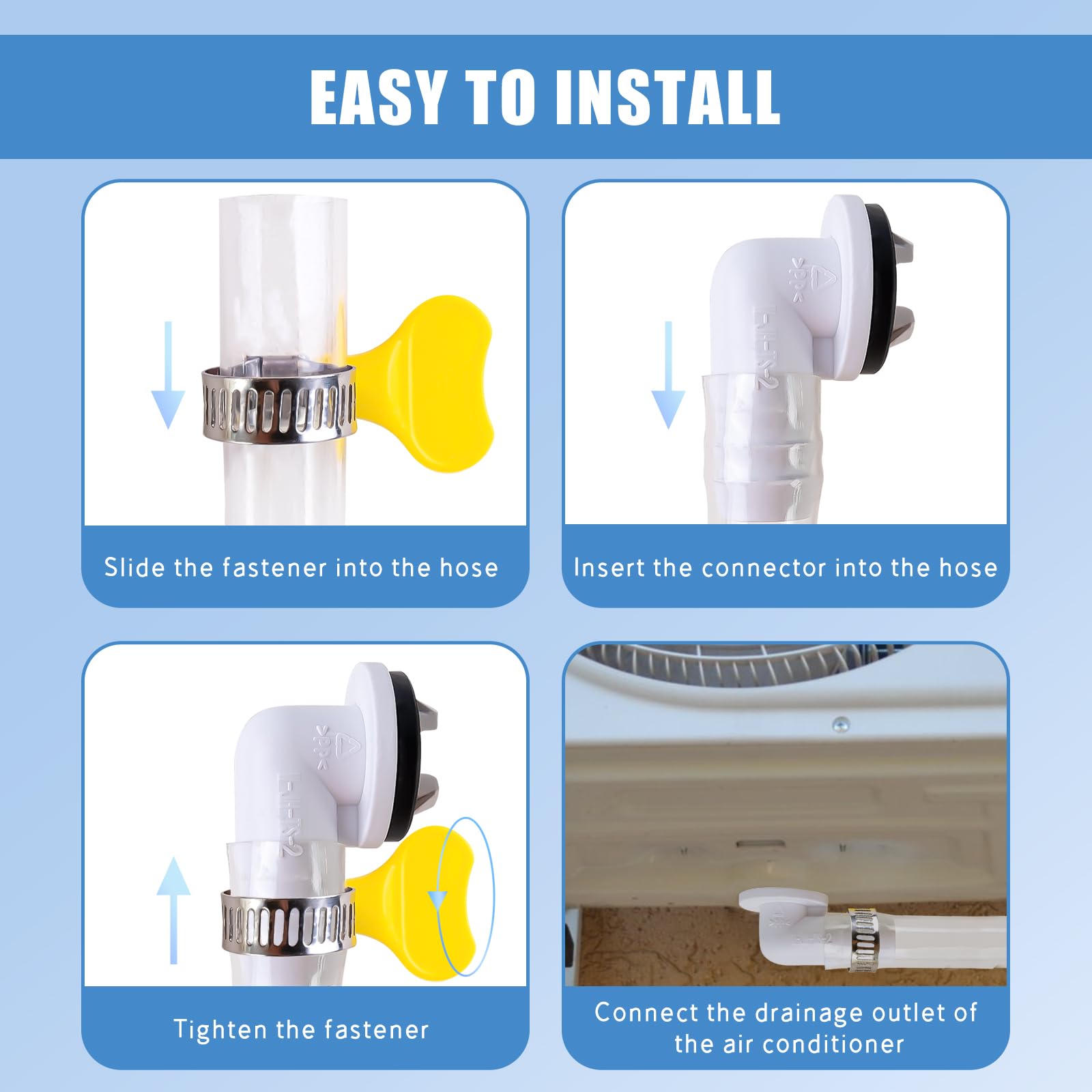 EASY TO INSTALL

Slide the fastener into the hose

Insert the connector into the hose

Tighten the fastener

Connect the drainage outlet of the air conditioner