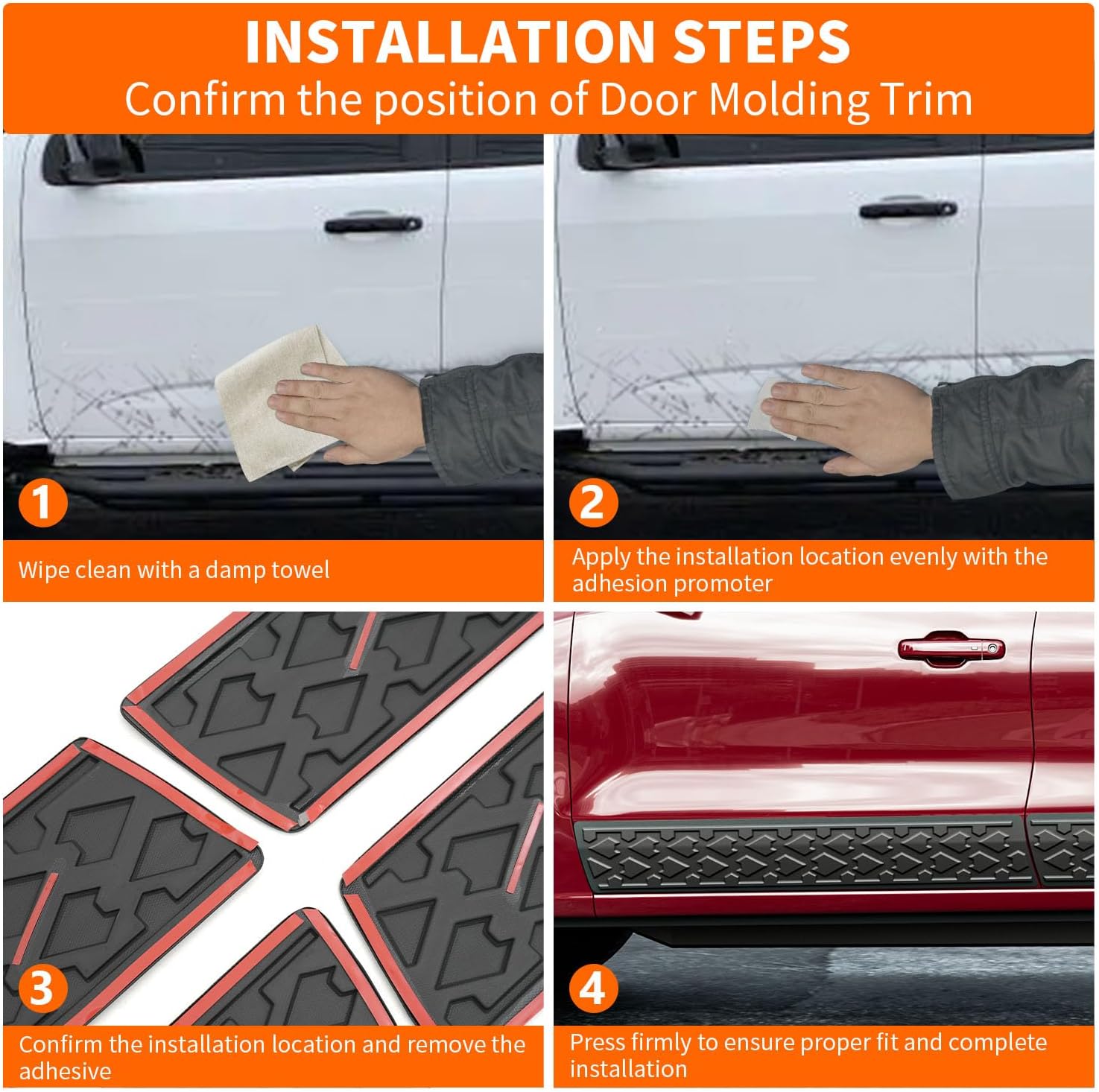 INSTALLATION STEPS
Confirm the position of Door Molding Trim

1
Wipe clean with a damp towel

2
Apply the installation location evenly with the adhesion promoter

3
Confirm the installation location and remove the adhesive

4
Press firmly to ensure proper fit and complete installation