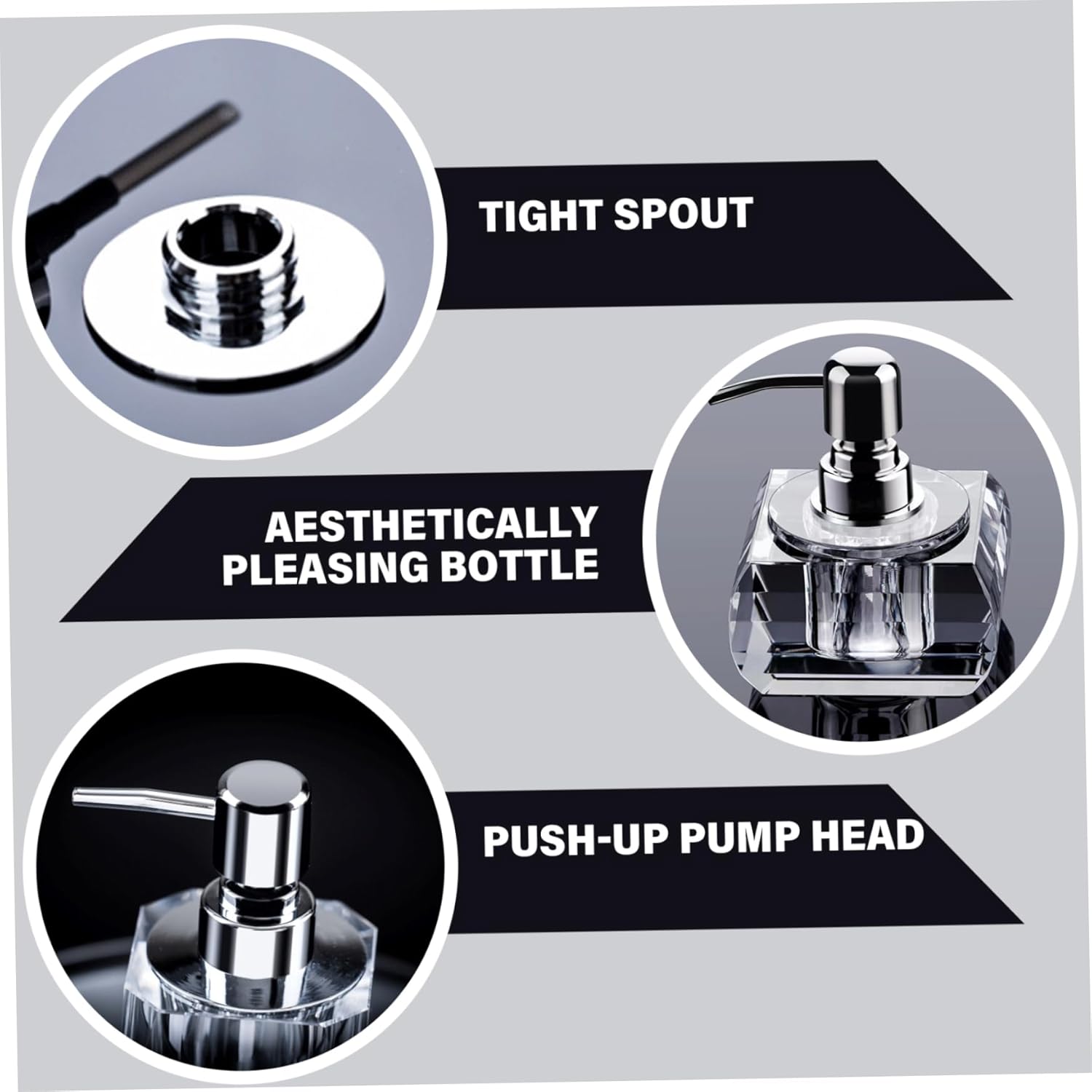 TIGHT SPOUT

AESTHETICALLY PLEASING BOTTLE

PUSH-UP PUMP HEAD