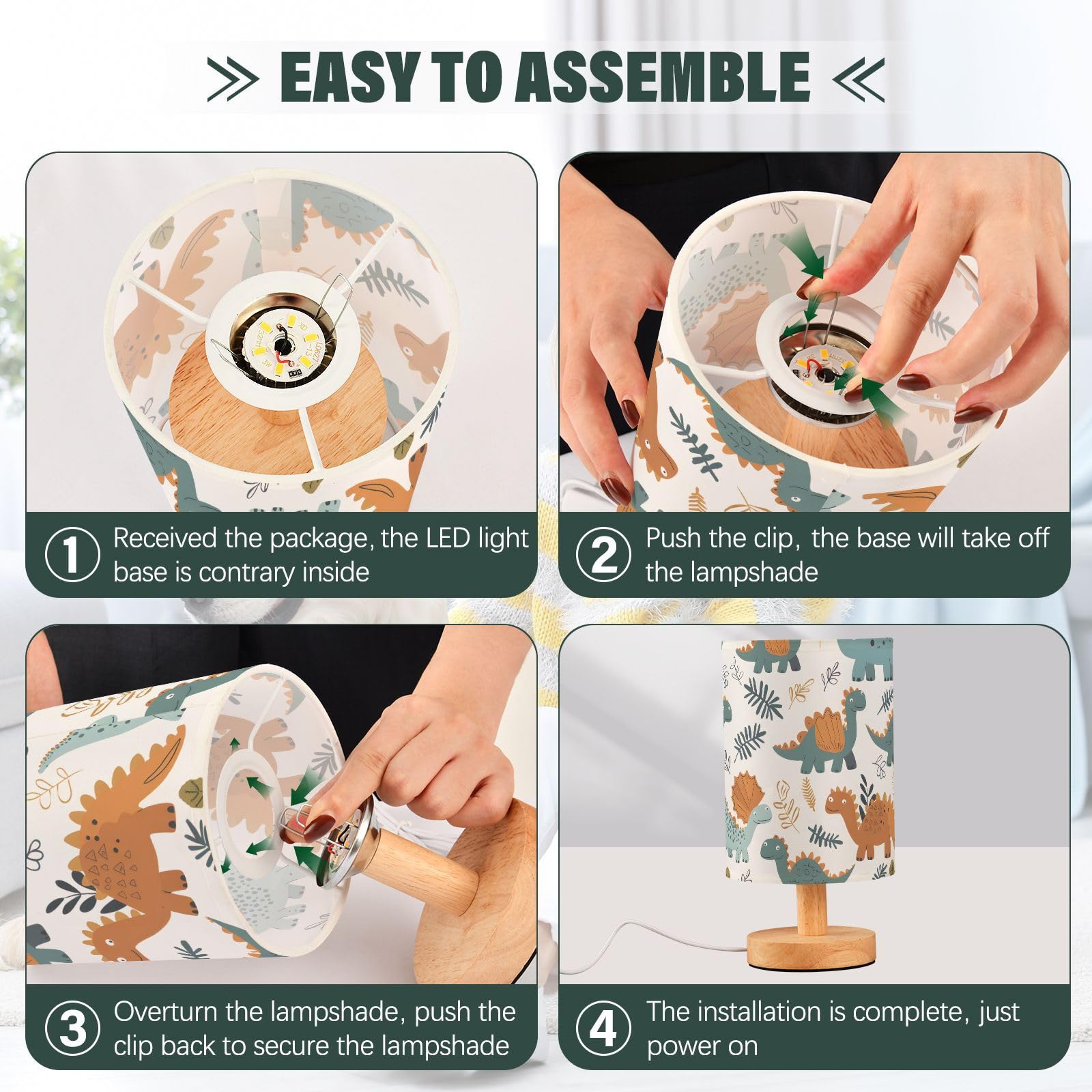 EASY TO ASSEMBLE

① Received the package, the LED light base is contrary inside

② Push the clip, the base will take off the lampshade

③ Overturn the lampshade, push the clip back to secure the lampshade

④ The installation is complete, just power on