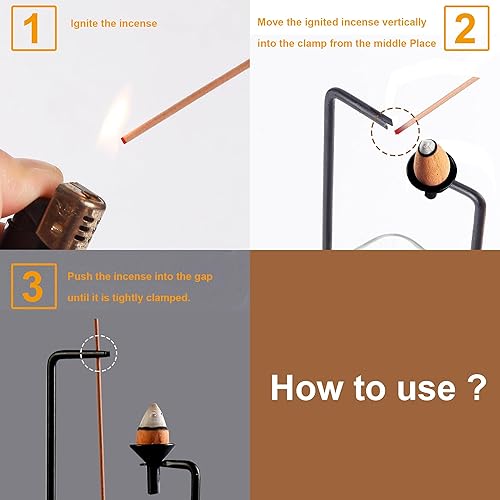 1

Ignite the incense

Move the ignited incense vertically into the clamp from the middle Place

2

3

Push the incense into the gap until it is tightly clamped.

How to use ?