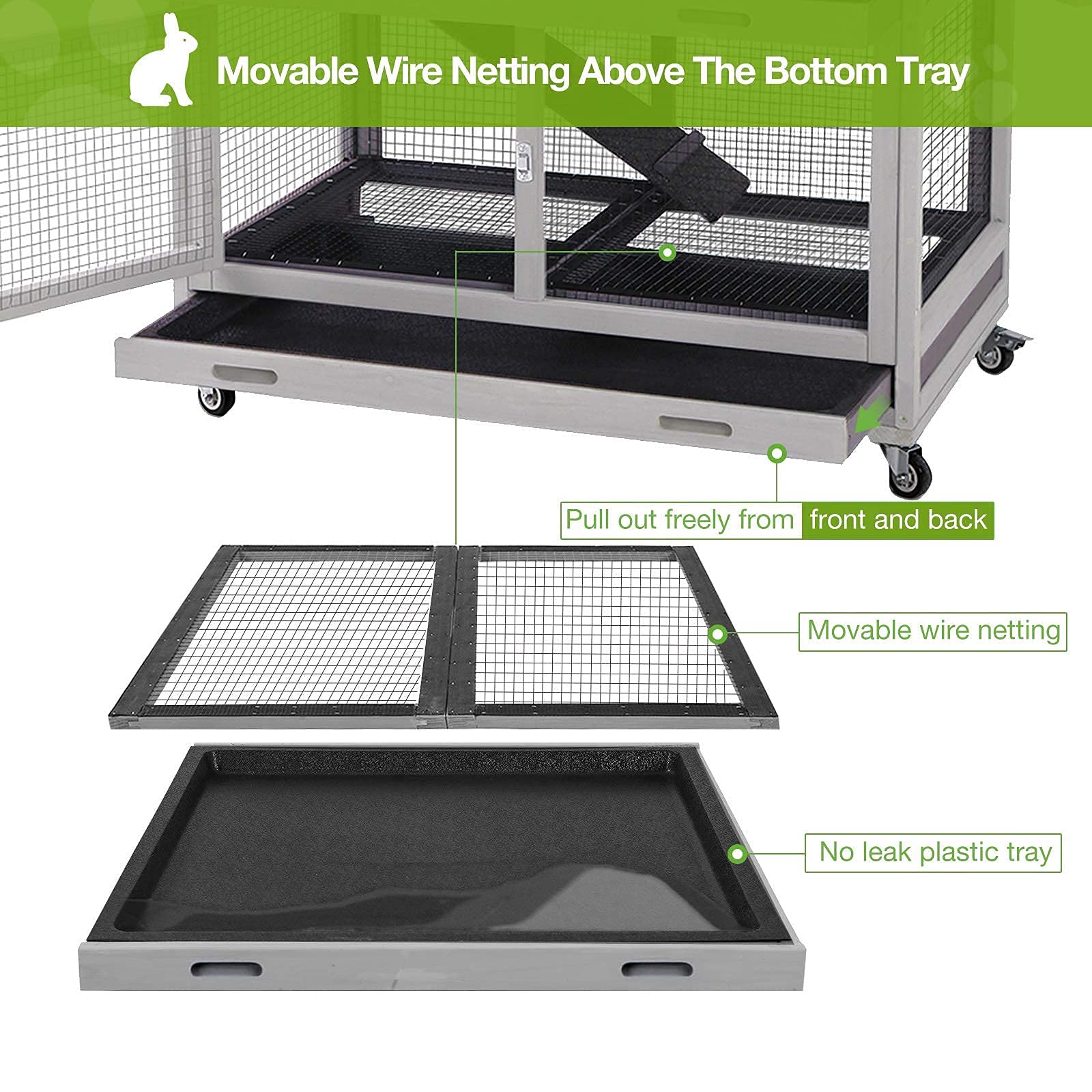 Movable Wire Netting Above The Bottom Tray

Pull out freely from front and back

Movable wire netting

No leak plastic tray