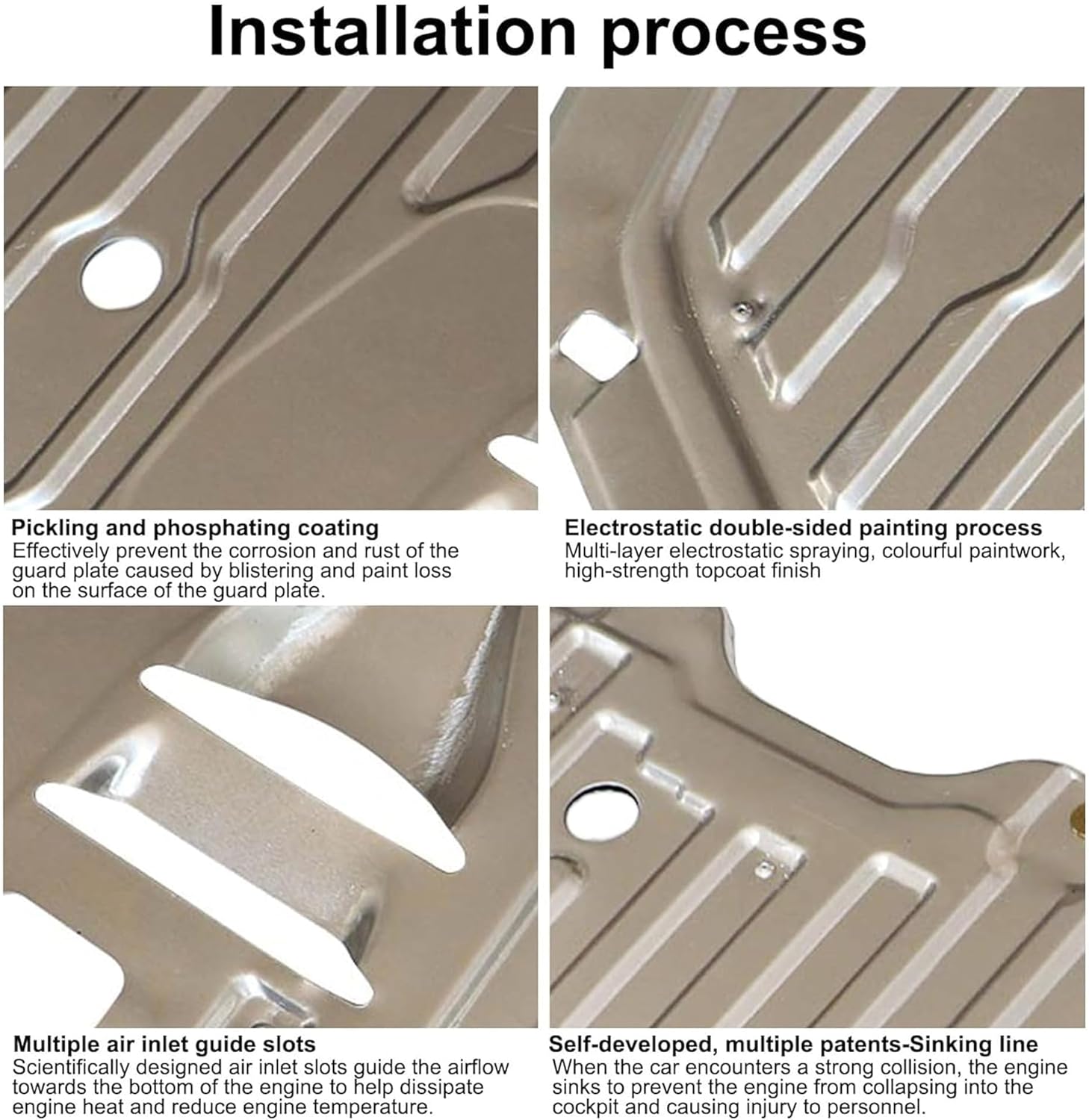 Installation process

Pickling and phosphating coating
Effectively prevent the corrosion and rust of the guard plate caused by blistering and paint loss on the surface of the guard plate.

Electrostatic double-sided painting process
Multi-layer electrostatic spraying, colourful paintwork, high-strength topcoat finish

Multiple air inlet guide slots
Scientifically designed air inlet slots guide the airflow towards the bottom of the engine to help dissipate engine heat and reduce engine temperature.

Self-developed, multiple patents-Sinking line
When the car encounters a strong collision, the engine sinks to prevent the engine from collapsing into the cockpit and causing injury to personnel.