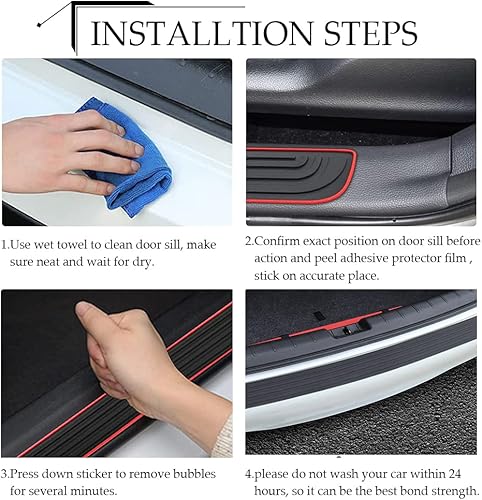 INSTALLTION STEPS

1.Use wet towel to clean door sill, make sure neat and wait for dry.

2.Confirm exact position on door sill before action and peel adhesive protector film , stick on accurate place.

3.Press down sticker to remove bubbles for several minutes.

4.please do not wash your car within 24 hours, so it can be the best bond strength.