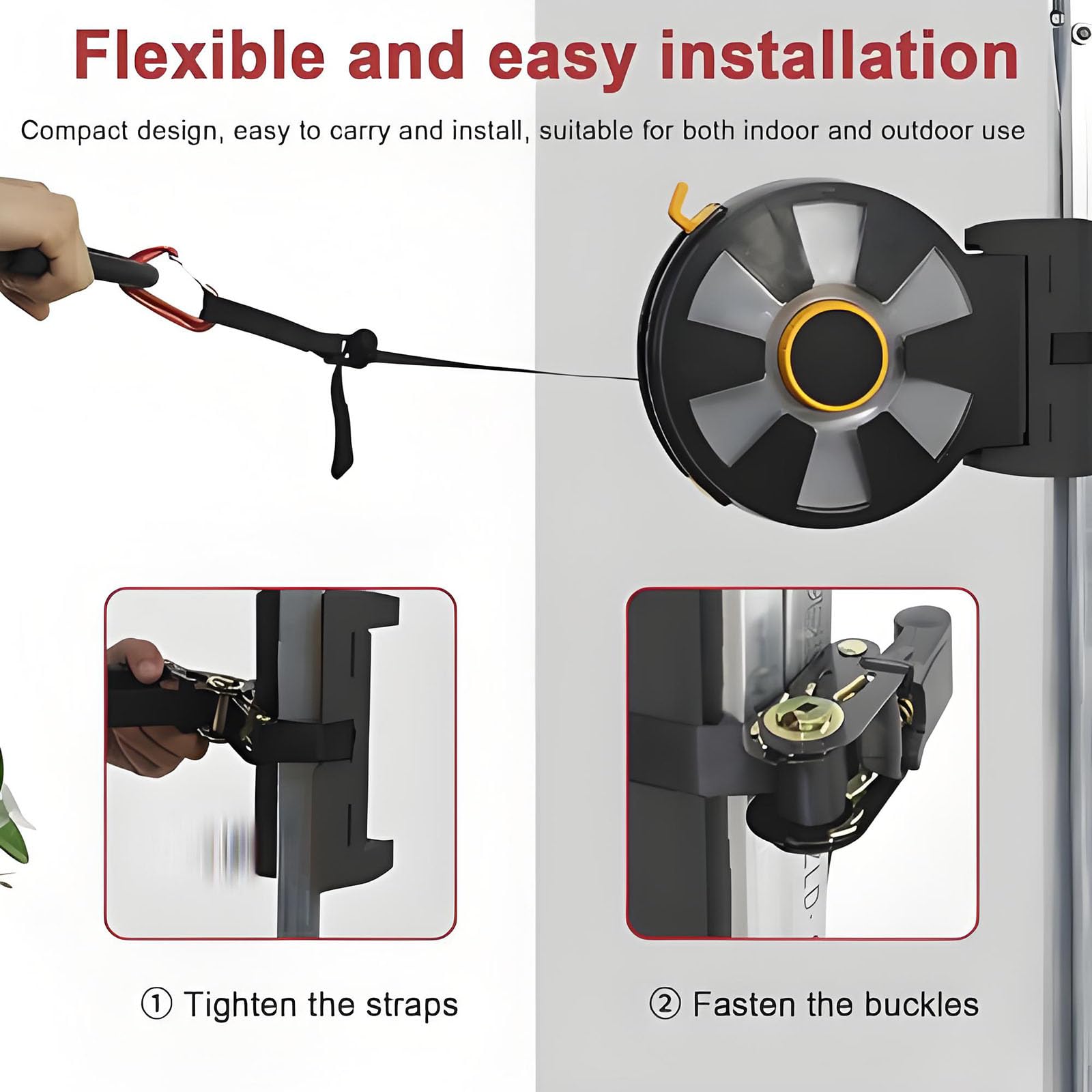 Flexible and easy installation

Compact design, easy to carry and install, suitable for both indoor and outdoor use

① Tighten the straps

② Fasten the buckles