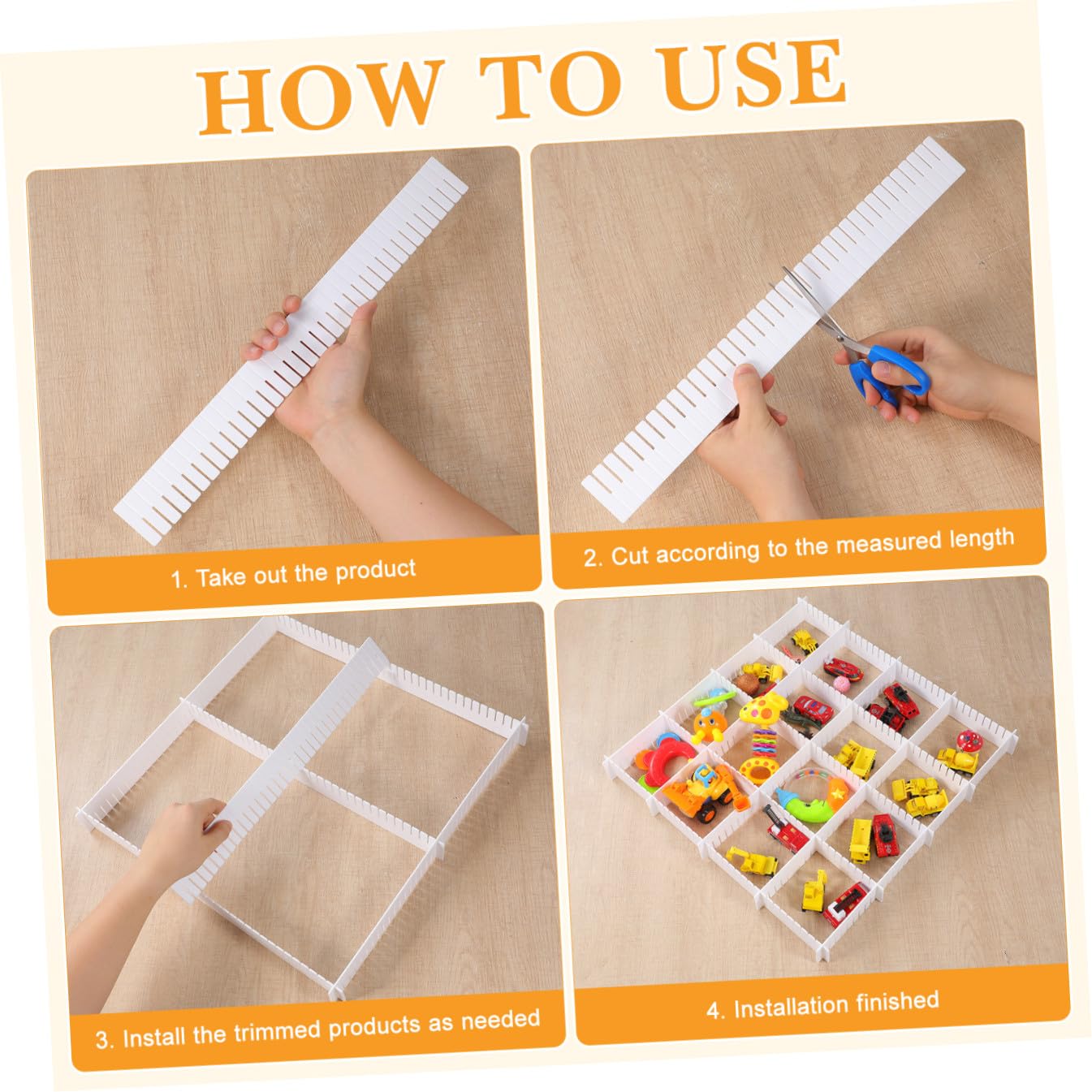 HOW TO USE

1. Take out the product

2. Cut according to the measured length

3. Install the trimmed products as needed

4. Installation finished