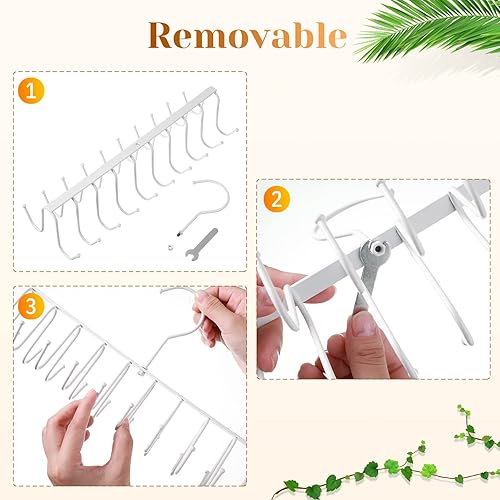 Removable

1

2

3