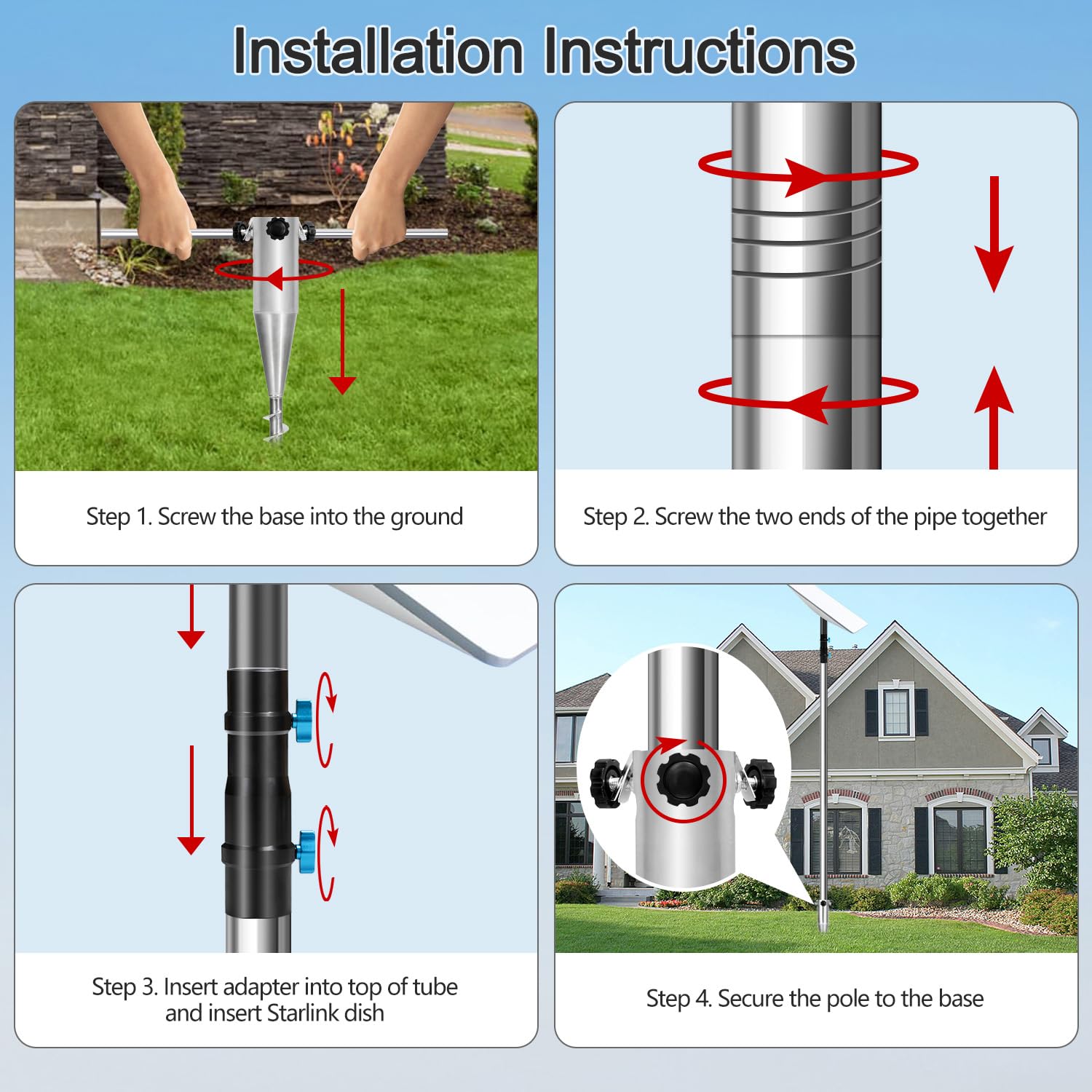 Installation Instructions

Step 1. Screw the base into the ground

Step 2. Screw the two ends of the pipe together

Step 3. Insert adapter into top of tube and insert Starlink dish

Step 4. Secure the pole to the base