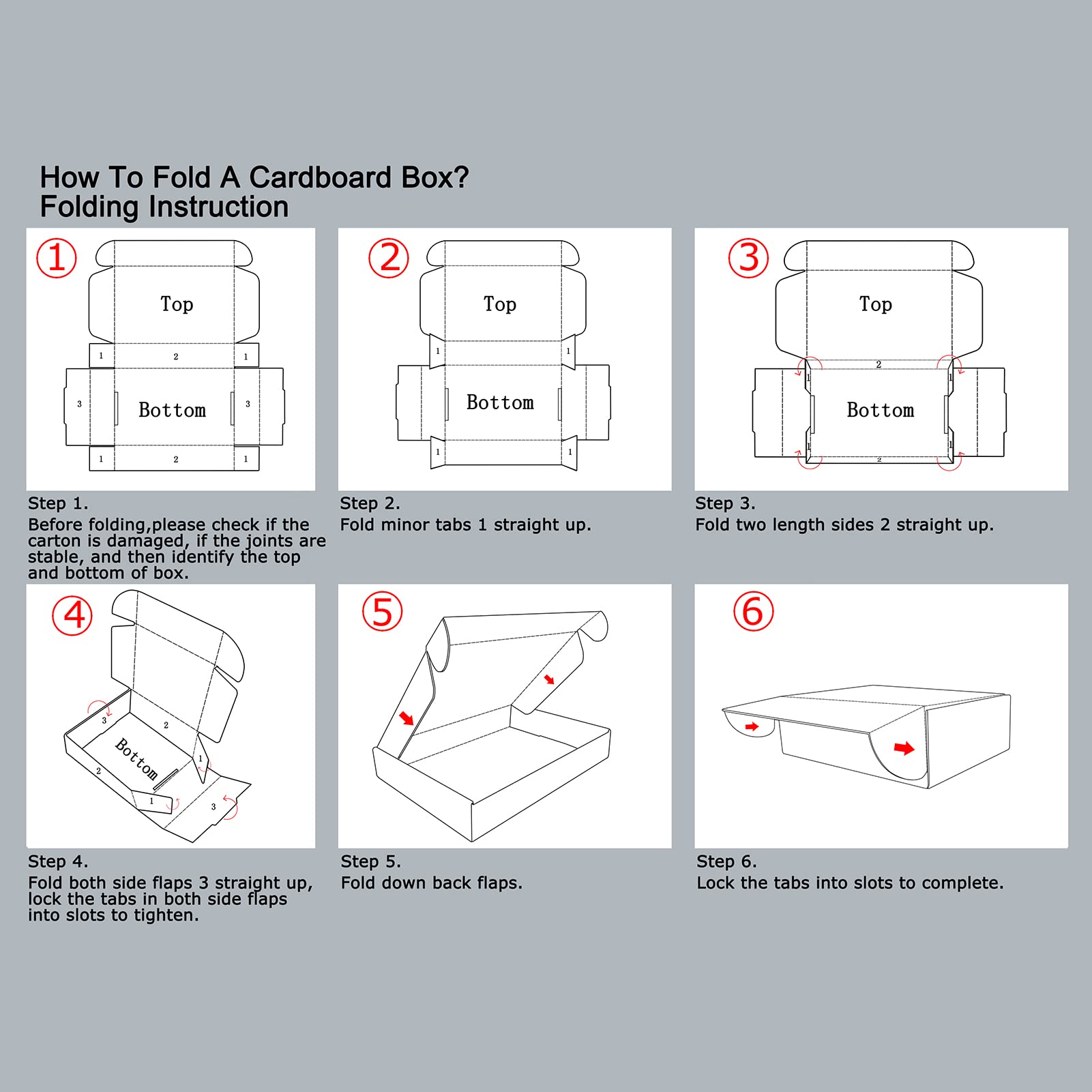 How To Fold A Cardboard Box?
Folding Instruction

①
Top
1 2 1
3 Bottom 3
1 2 1

Step 1.
Before folding,please check if the carton is damaged, if the joints are stable, and then identify the top and bottom of box.

②
Top
1 1
Bottom
1 1

Step 2.
Fold minor tabs 1 straight up.

③
Top
2
1 1
Bottom
1 1
2

Step 3.
Fold two length sides 2 straight up.

④
3
2
Bottom
2
1
1
3

Step 4.
Fold both side flaps 3 straight up, lock the tabs in both side flaps into slots to tighten.

⑤

Step 5.
Fold down back flaps.

⑥

Step 6.
Lock the tabs into slots to complete.