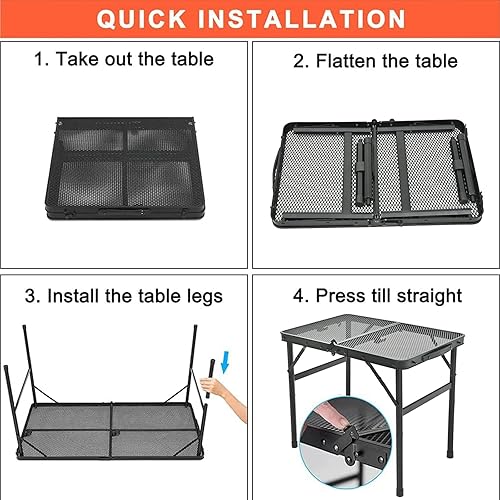 QUICK INSTALLATION

1. Take out the table

2. Flatten the table

3. Install the table legs

4. Press till straight