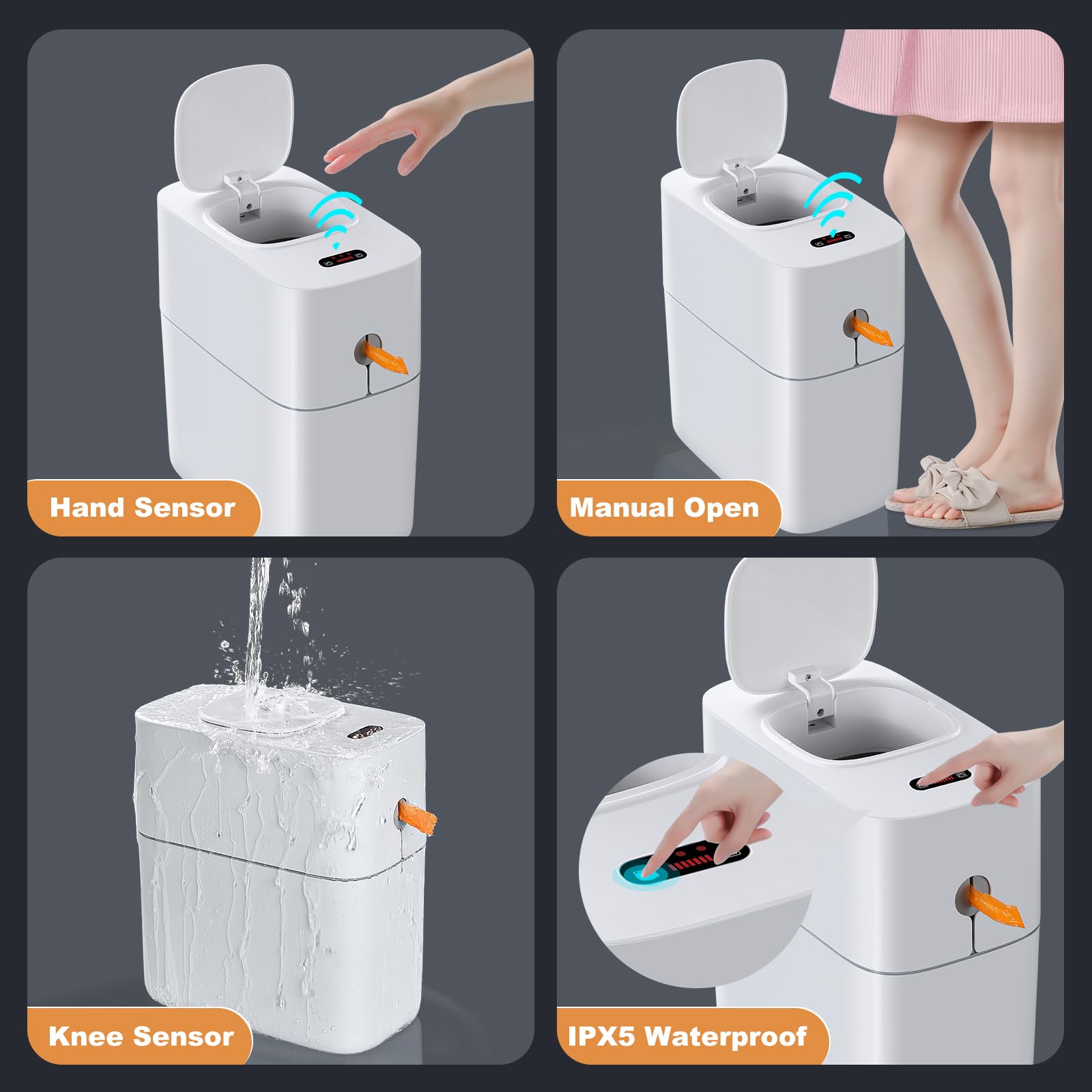 Hand Sensor

Manual Open

Knee Sensor

IPX5 Waterproof