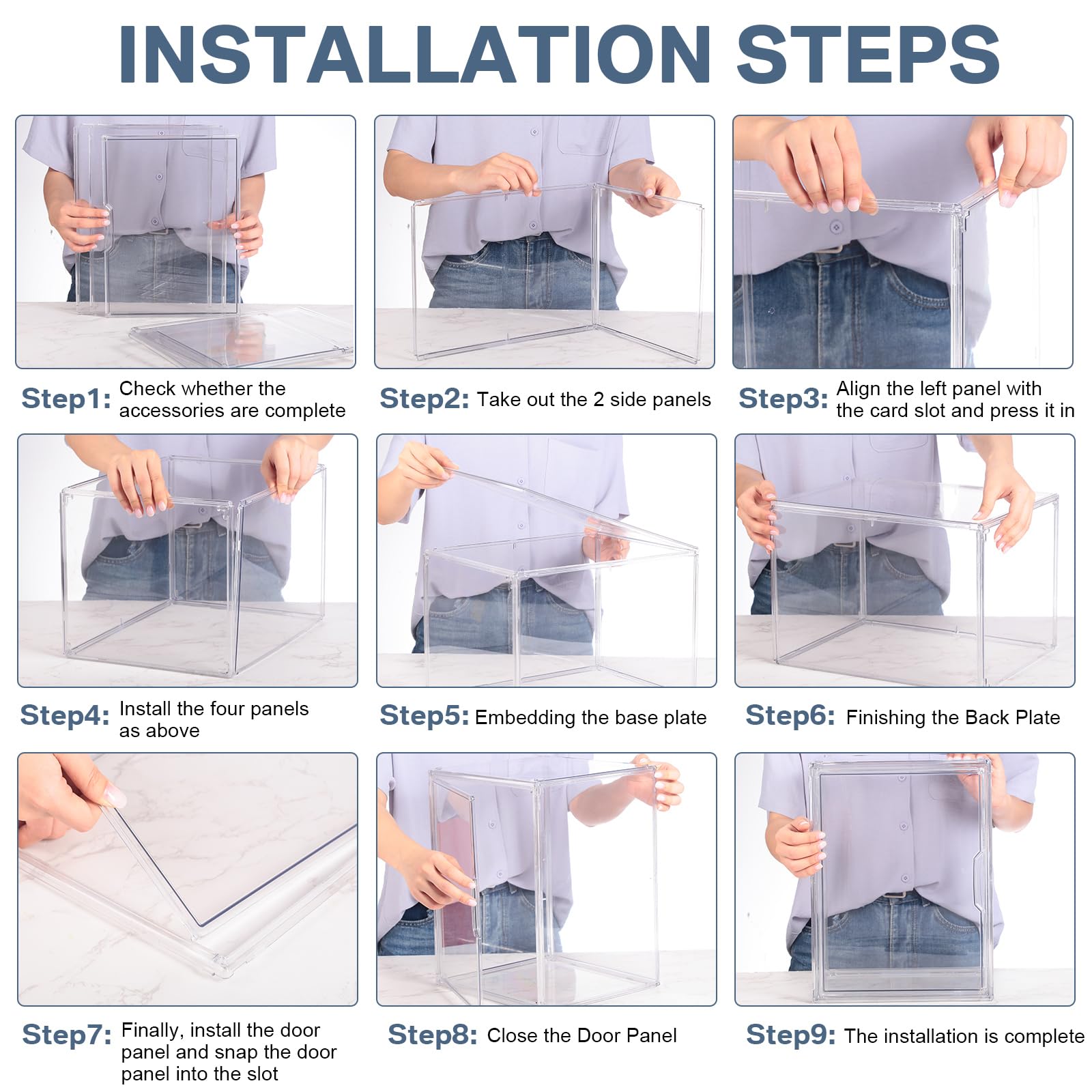 INSTALLATION STEPS

Step1: Check whether the accessories are complete

Step2: Take out the 2 side panels

Step3: Align the left panel with the card slot and press it in

Step4: Install the four panels as above

Step5: Embedding the base plate

Step6: Finishing the Back Plate

Step7: Finally, install the door panel and snap the door panel into the slot

Step8: Close the Door Panel

Step9: The installation is complete