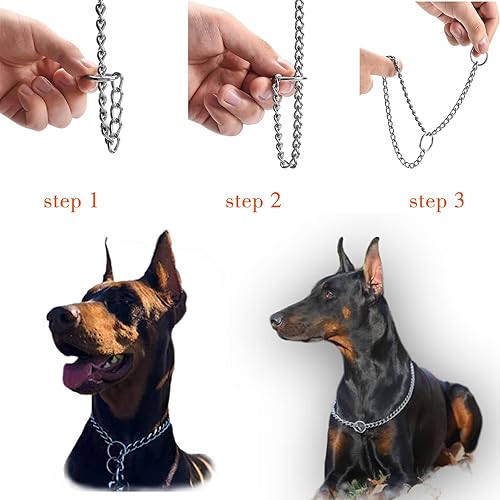 step 1

step 2

step 3