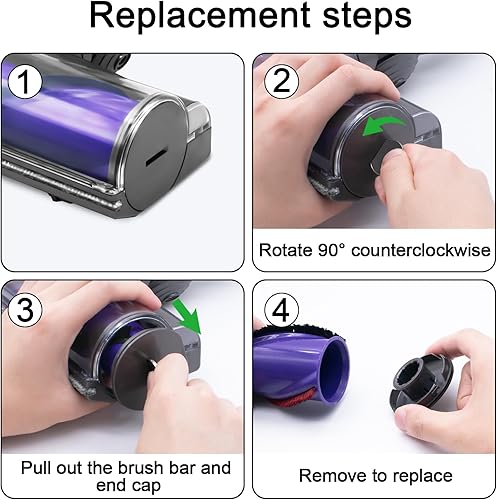 Replacement steps

1

2

Rotate 90° counterclockwise

3

Pull out the brush bar and end cap

4

Remove to replace