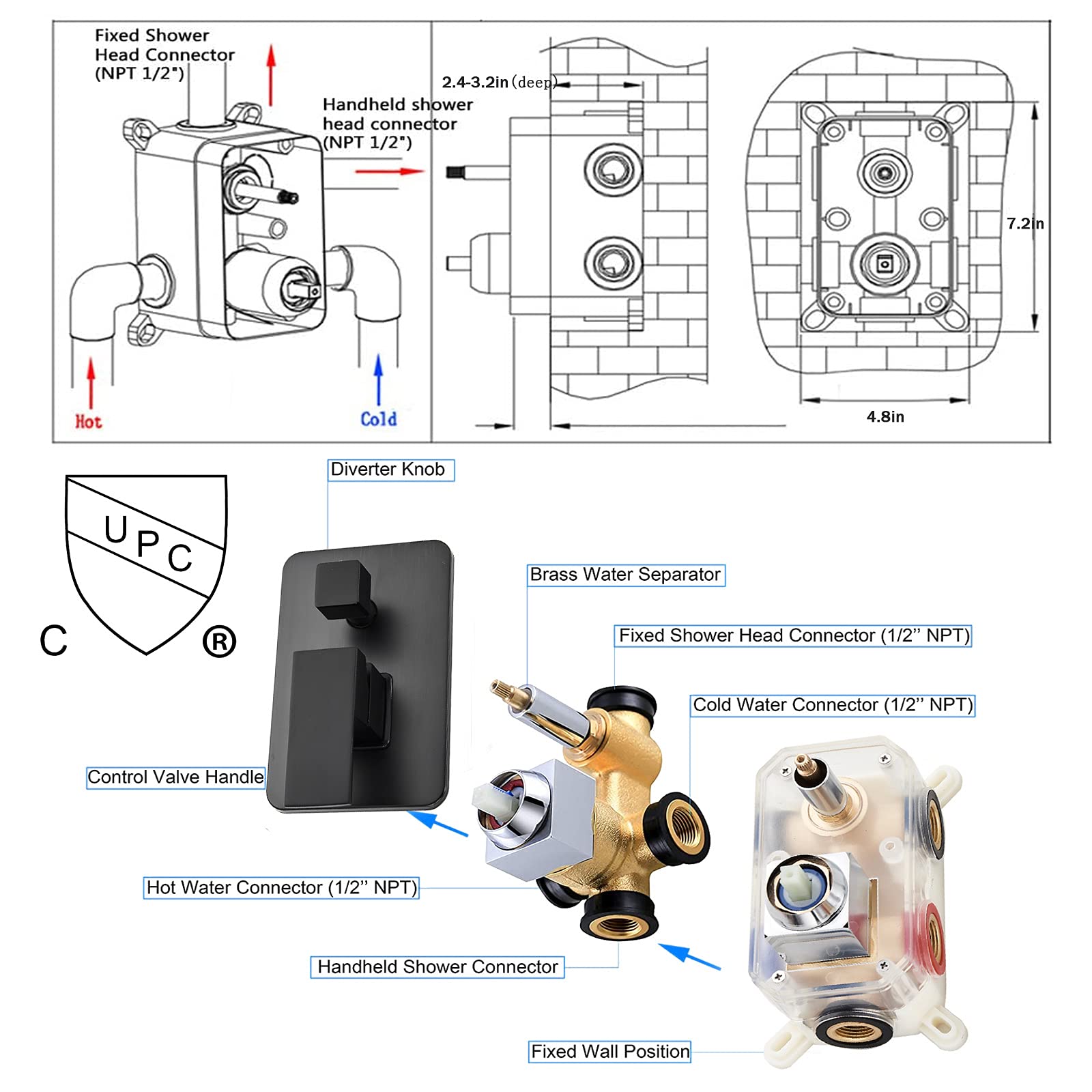 Fixed Shower Head Connector (NPT 1/2")

Handheld shower head connector (NPT 1/2")

Hot

Cold

2.4-3.2in (deep)

7.2in

4.8in

UPC

C

®

Diverter Knob

Brass Water Separator

Fixed Shower Head Connector (1/2'' NPT)

Cold Water Connector (1/2'' NPT)

Control Valve Handle

Hot Water Connector (1/2'' NPT)

Handheld Shower Connector

Fixed Wall Position