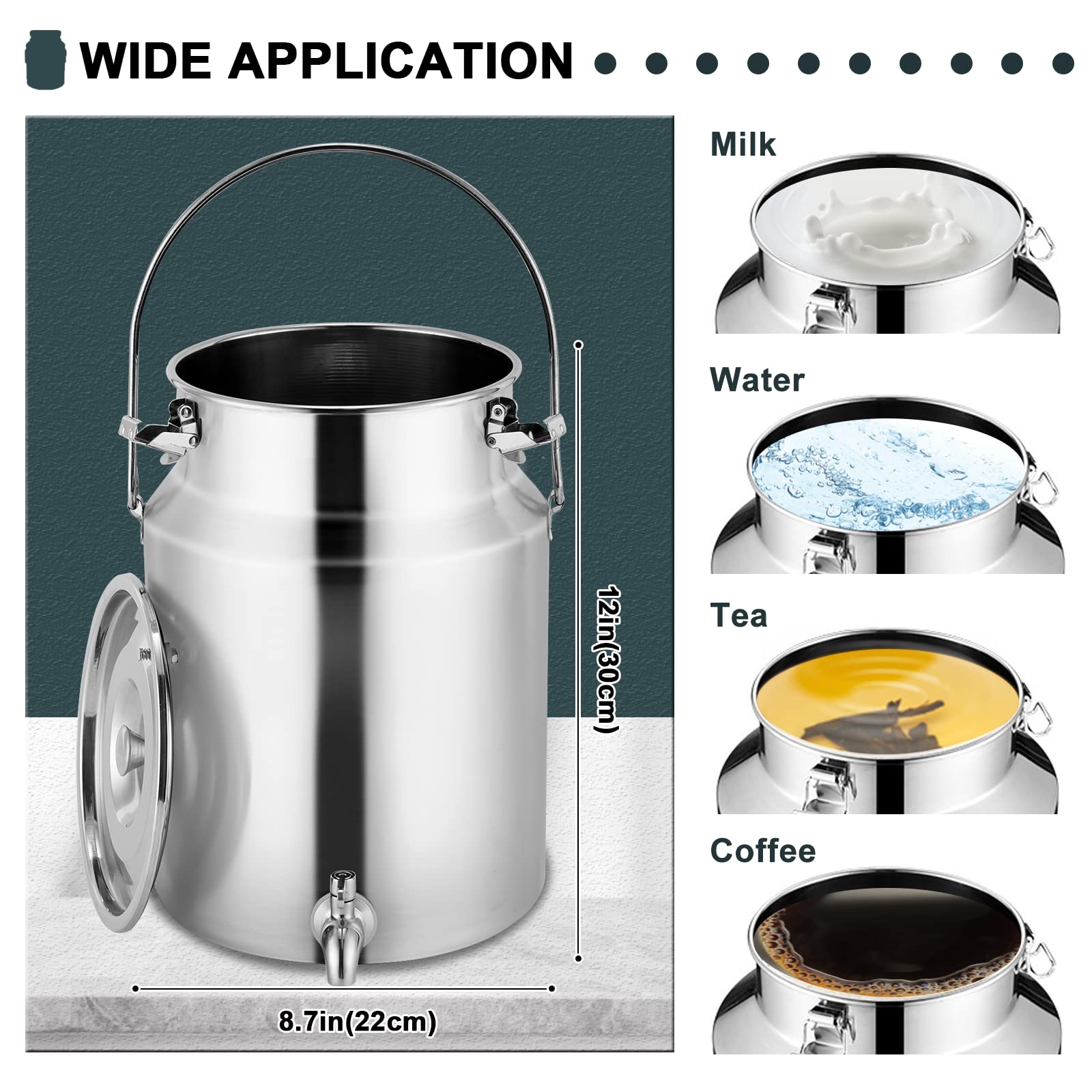 WIDE APPLICATION

12in(30cm)

8.7in(22cm)

Milk

Water

Tea

Coffee