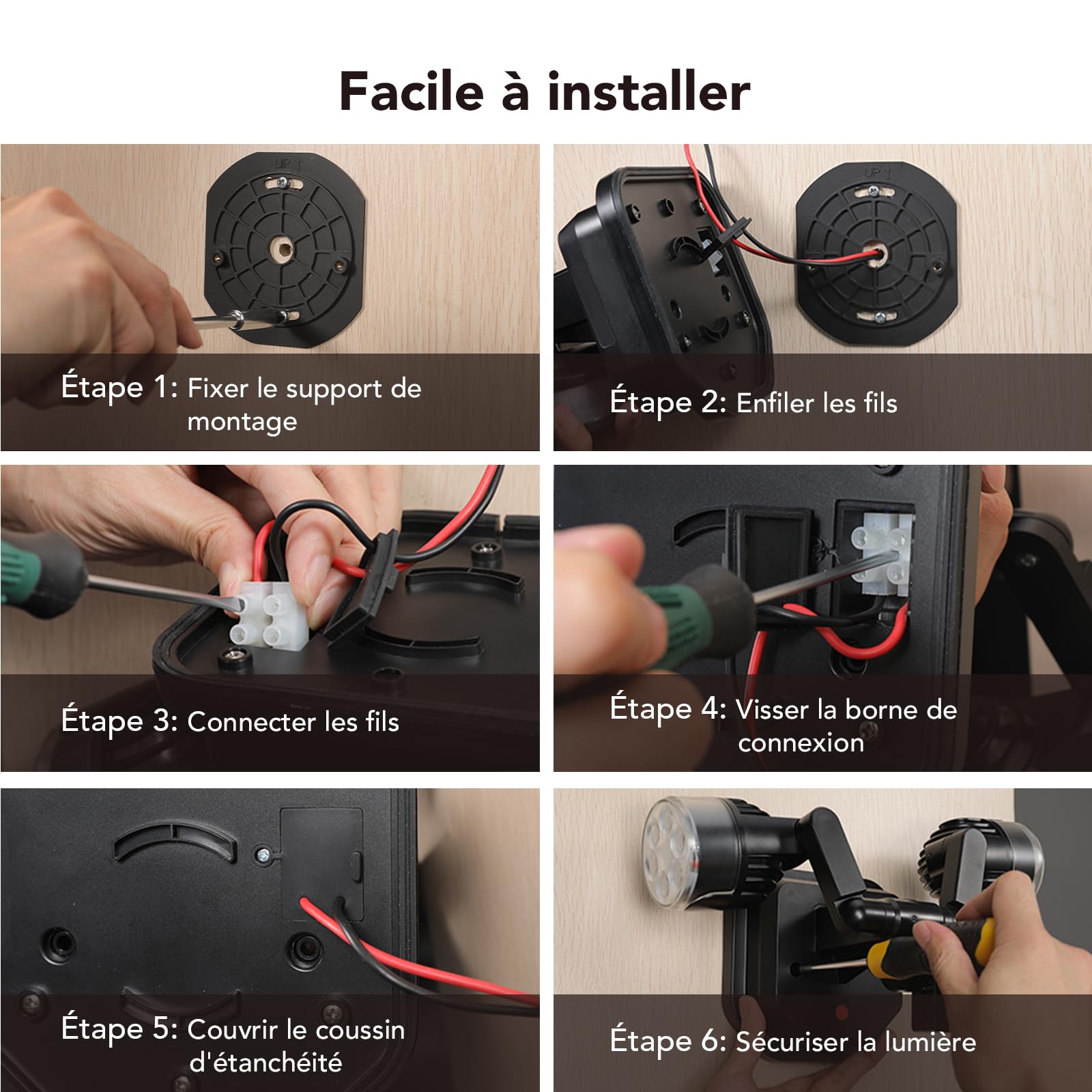 Facile à installer

UP

Étape 1: Fixer le support de montage

UP

Étape 2: Enfiler les fils

Étape 3: Connecter les fils

Étape 4: Visser la borne de connexion

Étape 5: Couvrir le coussin d'étanchéité

Étape 6: Sécuriser la lumière