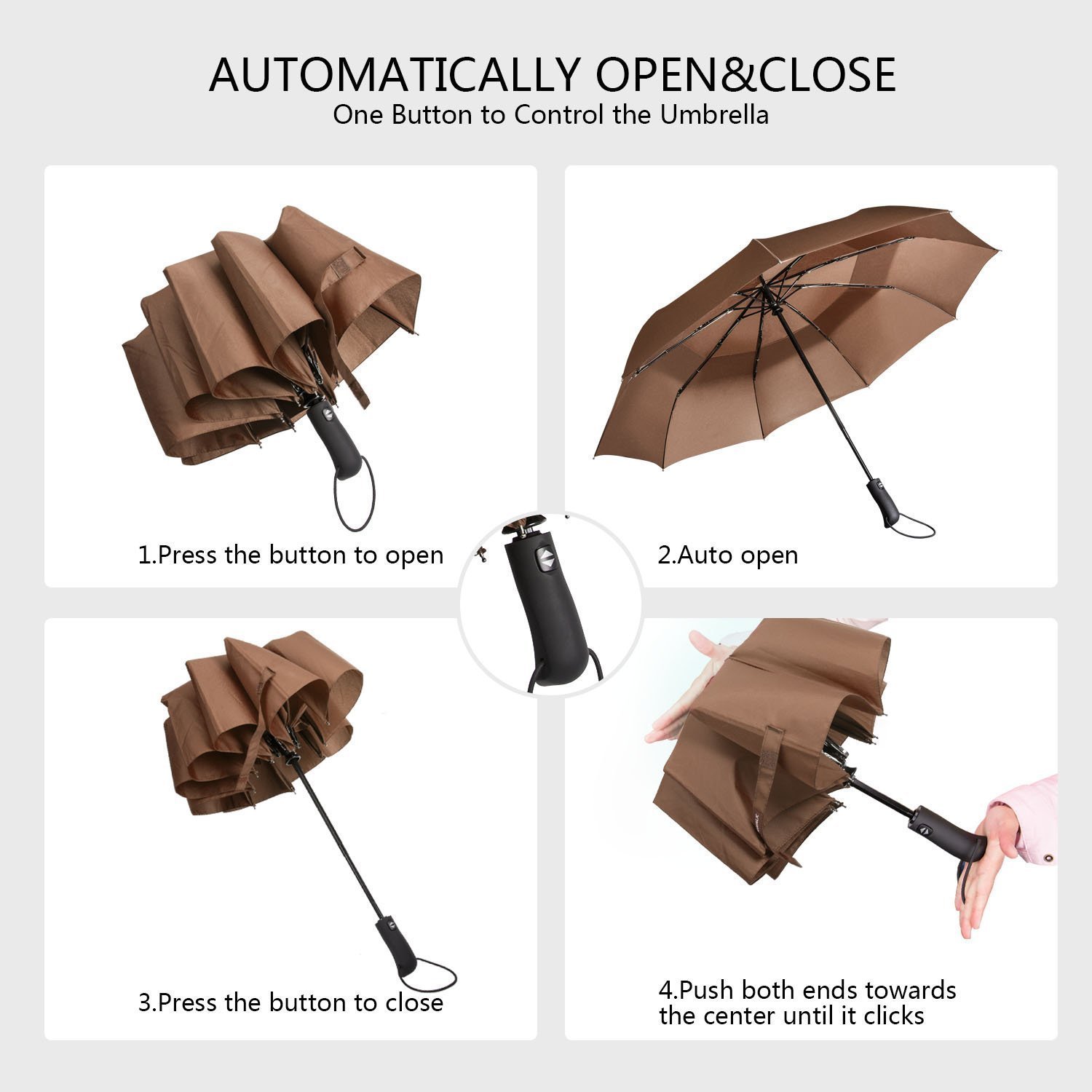 AUTOMATICALLY OPEN&CLOSE
One Button to Control the Umbrella

1.Press the button to open

2.Auto open

3.Press the button to close

4.Push both ends towards the center until it clicks