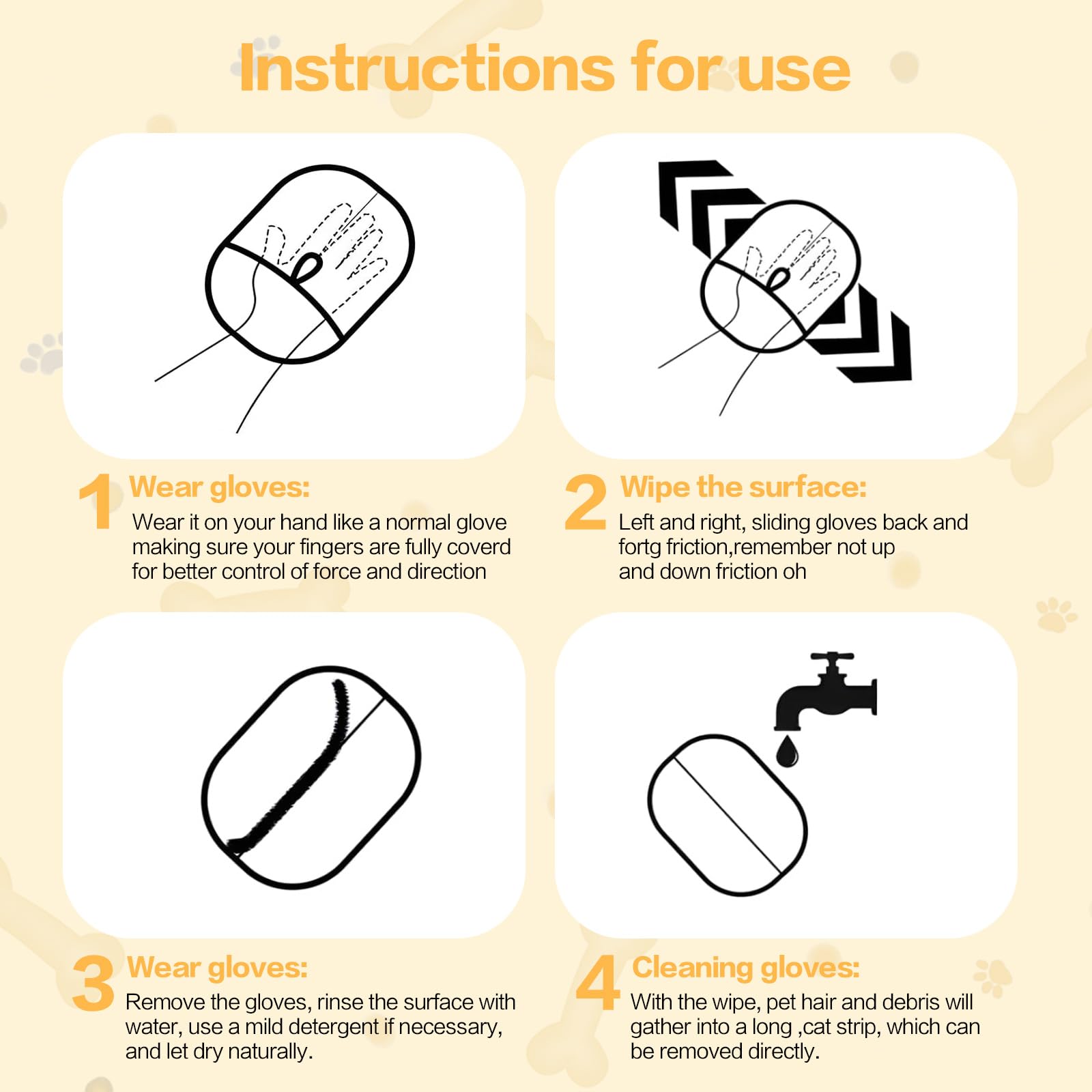 Instructions for use

1 Wear gloves:
Wear it on your hand like a normal glove making sure your fingers are fully coverd for better control of force and direction

2 Wipe the surface:
Left and right, sliding gloves back and fortg friction,remember not up and down friction oh

3 Wear gloves:
Remove the gloves, rinse the surface with water, use a mild detergent if necessary, and let dry naturally.

4 Cleaning gloves:
With the wipe, pet hair and debris will gather into a long ,cat strip, which can be removed directly.