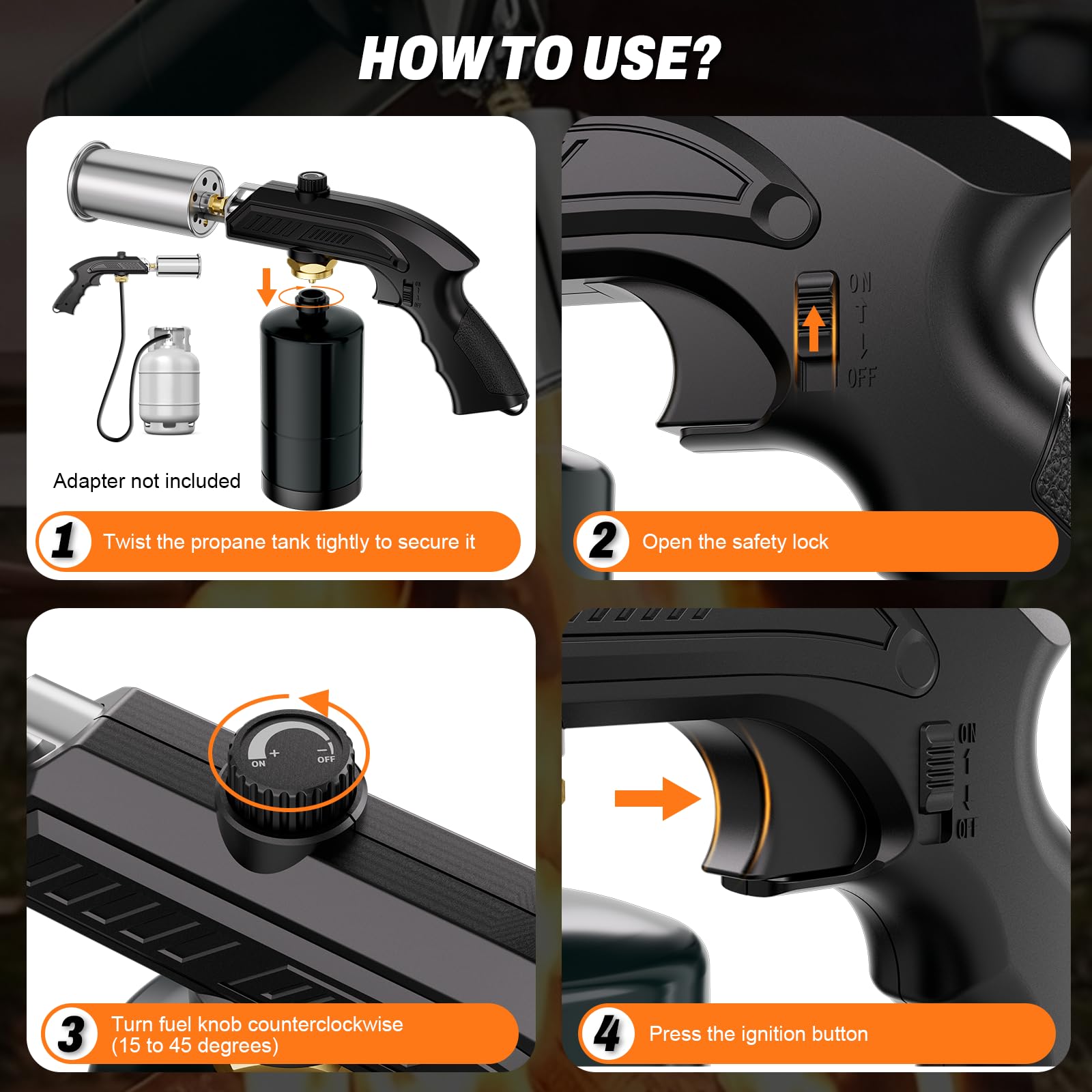 HOW TO USE?

Adapter not included

1 Twist the propane tank tightly to secure it

ON
OFF

2 Open the safety lock

ON + − OFF

3 Turn fuel knob counterclockwise (15 to 45 degrees)

ON
OFF

4 Press the ignition button