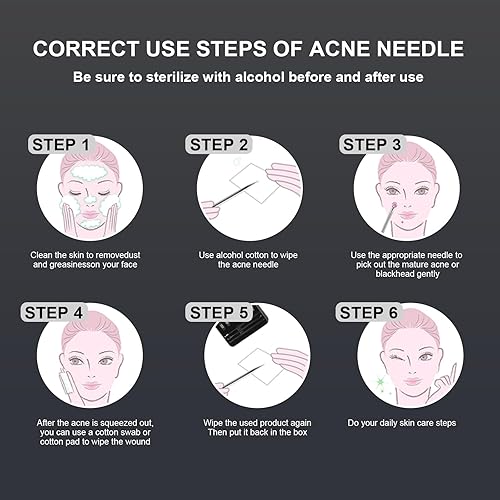 CORRECT USE STEPS OF ACNE NEEDLE

Be sure to sterilize with alcohol before and after use

STEP 1

Clean the skin to removedust and greasinesson your face

STEP 2

Use alcohol cotton to wipe the acne needle

STEP 3

Use the appropriate needle to pick out the mature acne or blackhead gently

STEP 4

After the acne is squeezed out, you can use a cotton swab or cotton pad to wipe the wound

STEP 5

Wipe the used product again Then put it back in the box

STEP 6

Do your daily skin care steps