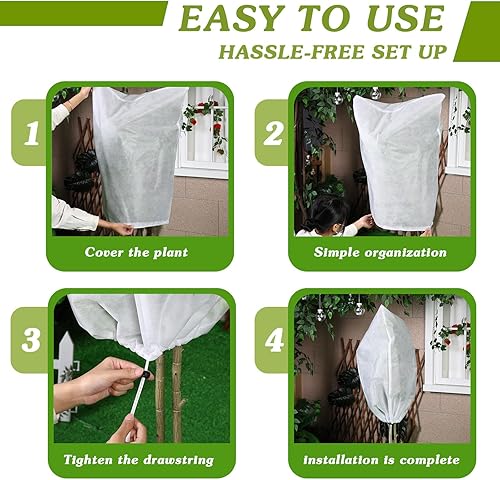 EASY TO USE
HASSLE-FREE SET UP

1
Cover the plant

2
Simple organization

3
Tighten the drawstring

4
installation is complete