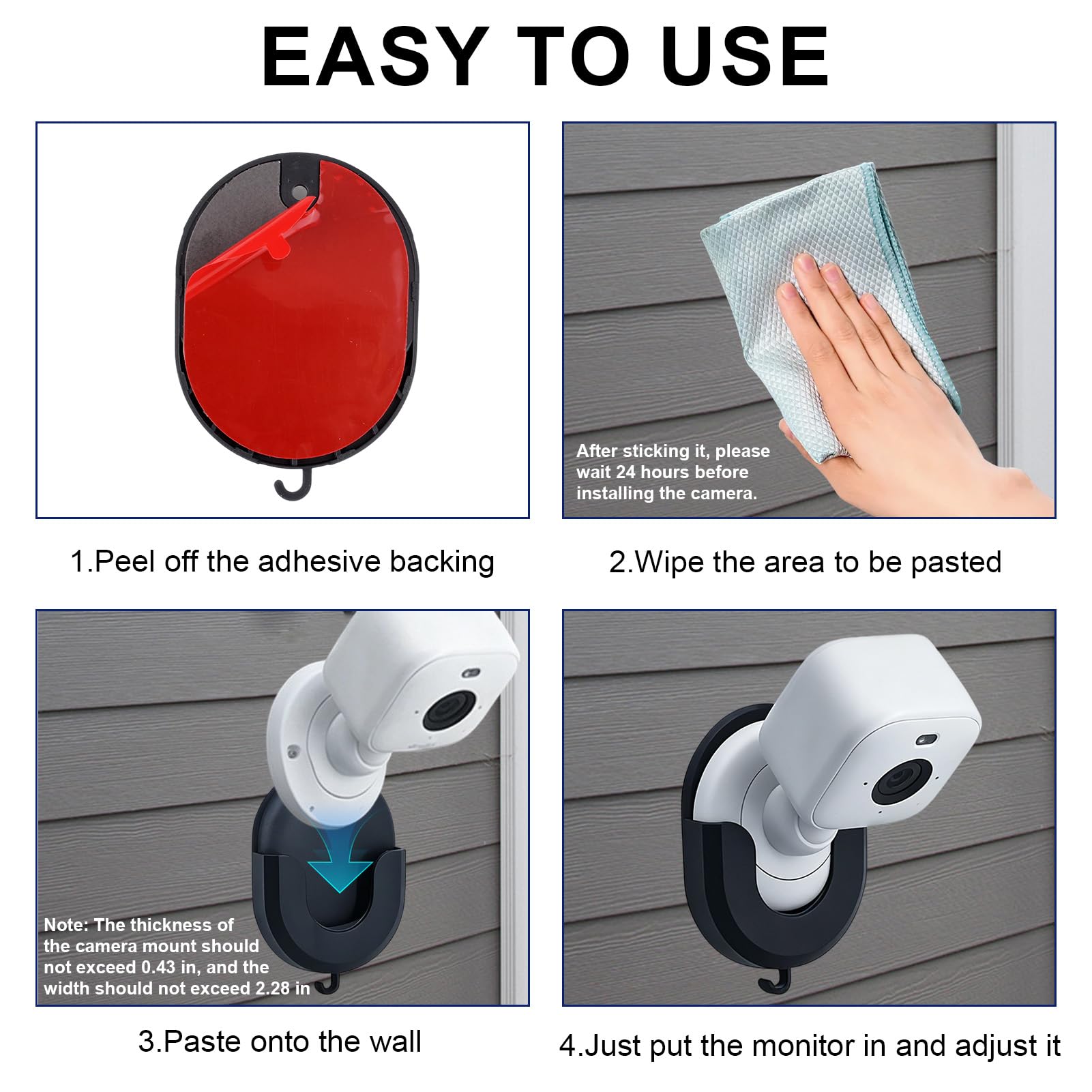 EASY TO USE

1.Peel off the adhesive backing

After sticking it, please wait 24 hours before installing the camera.

2.Wipe the area to be pasted

Note: The thickness of the camera mount should not exceed 0.43 in, and the width should not exceed 2.28 in

3.Paste onto the wall

4.Just put the monitor in and adjust it