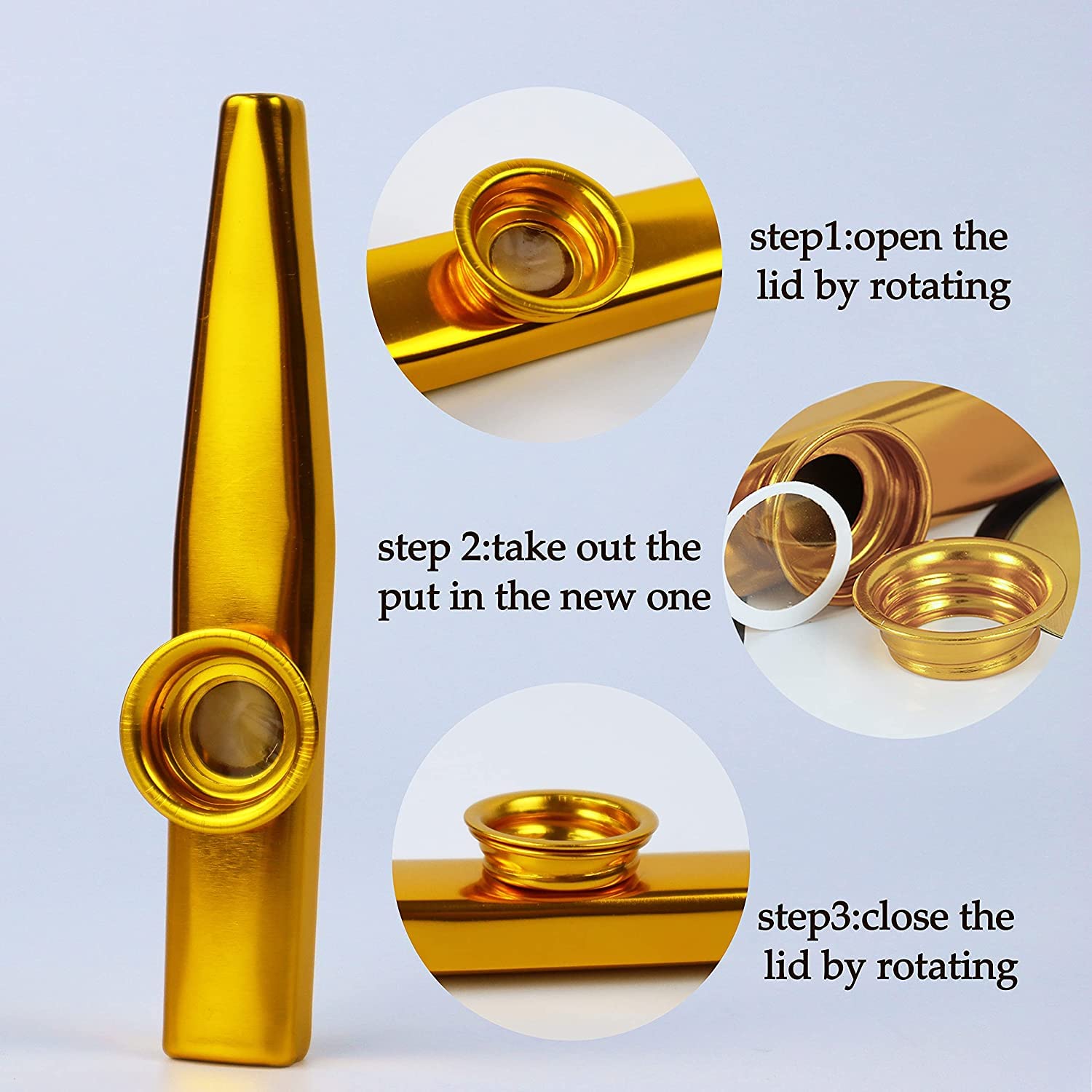 step1:open the lid by rotating

step 2:take out the put in the new one

step3:close the lid by rotating