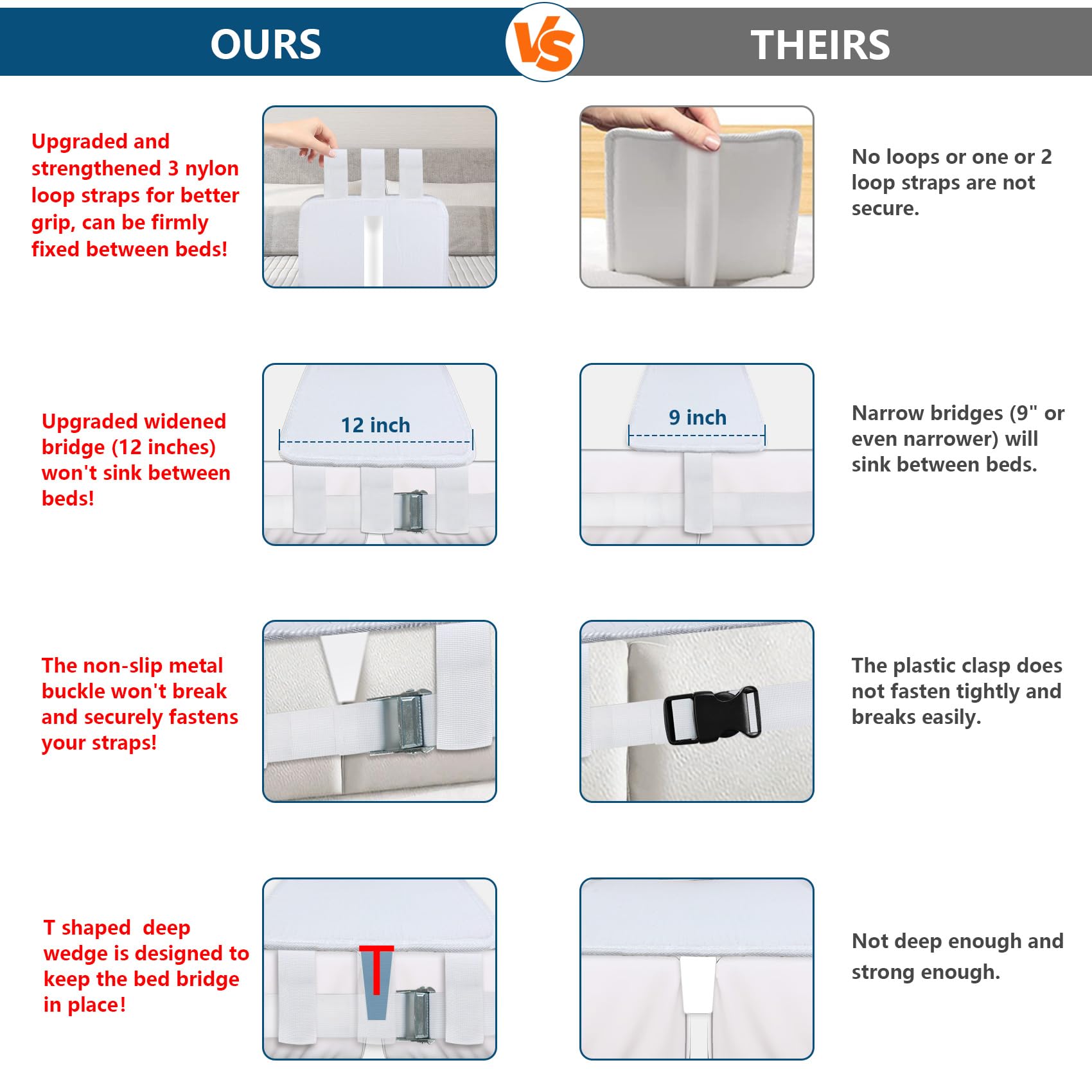 OURS

VS

THEIRS

Upgraded and strengthened 3 nylon loop straps for better grip, can be firmly fixed between beds!

No loops or one or 2 loop straps are not secure.

Upgraded widened bridge (12 inches) won't sink between beds!

12 inch

9 inch

Narrow bridges (9" or even narrower) will sink between beds.

The non-slip metal buckle won't break and securely fastens your straps!

The plastic clasp does not fasten tightly and breaks easily.

T shaped deep wedge is designed to keep the bed bridge in place!

T

Not deep enough and strong enough.