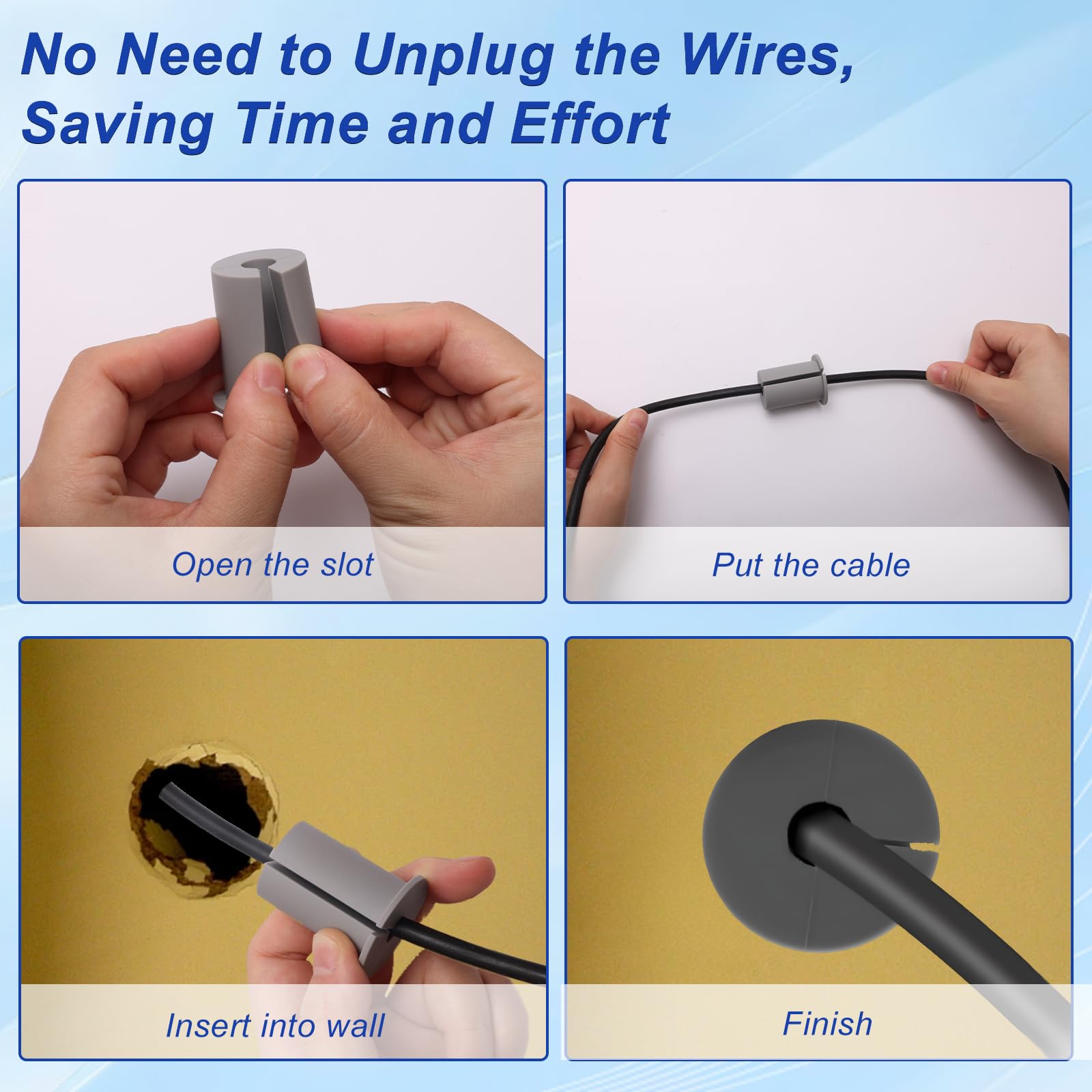 No Need to Unplug the Wires, Saving Time and Effort

Open the slot

Put the cable

Insert into wall

Finish