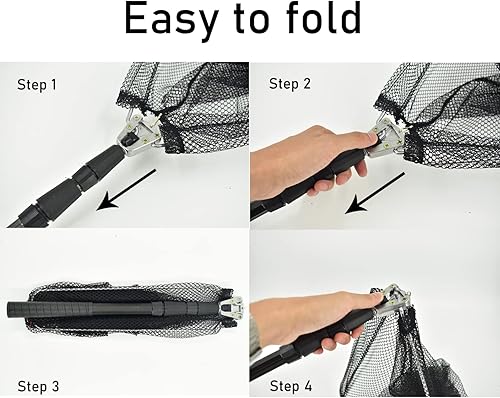 Easy to fold

Step 1

Step 2

Step 3

Step 4