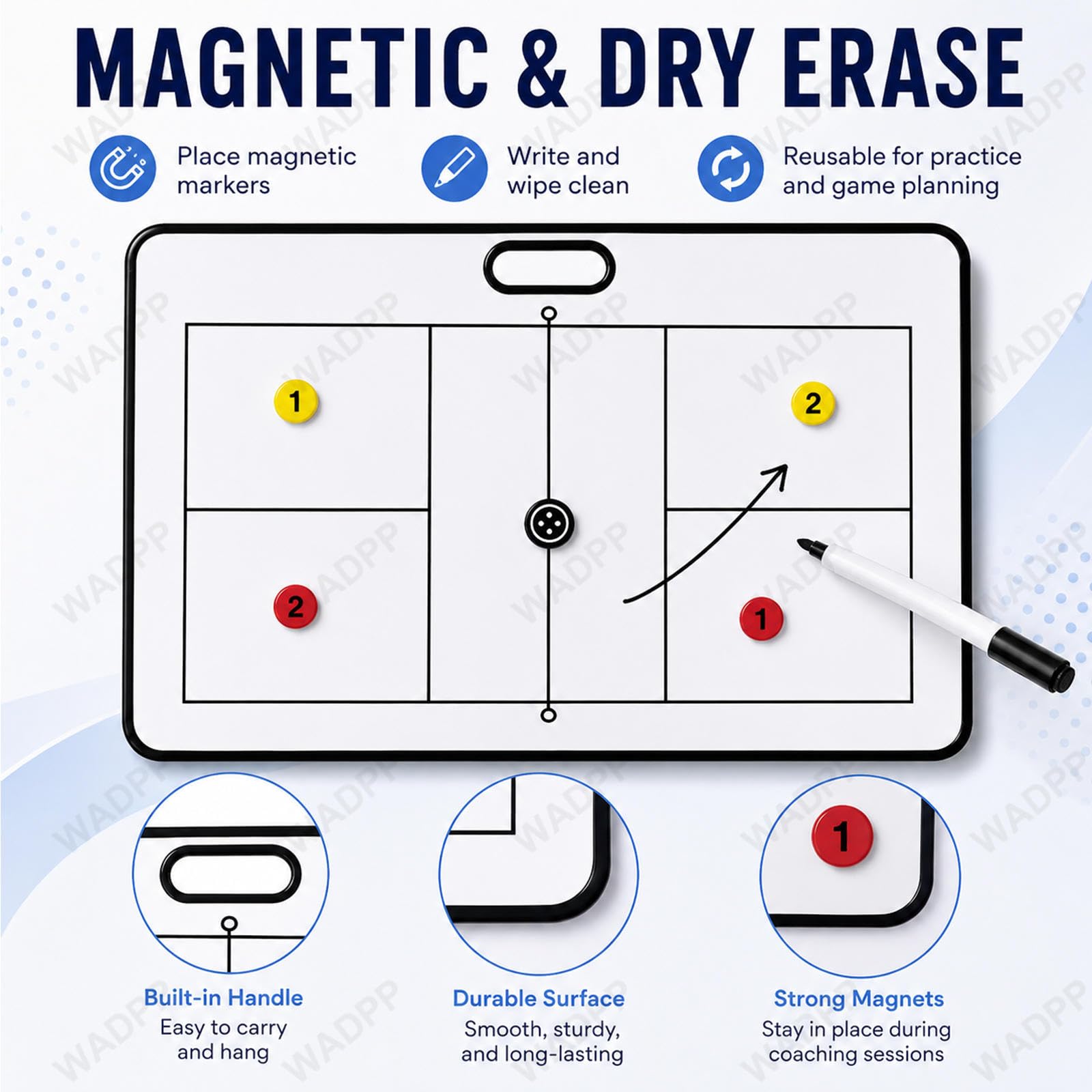 MAGNETIC & DRY ERASE

Place magnetic markers

Write and wipe clean

Reusable for practice and game planning

1

2

2

1

1

Built-in Handle
Easy to carry and hang

Durable Surface
Smooth, sturdy, and long-lasting

Strong Magnets
Stay in place during coaching sessions

WADPP