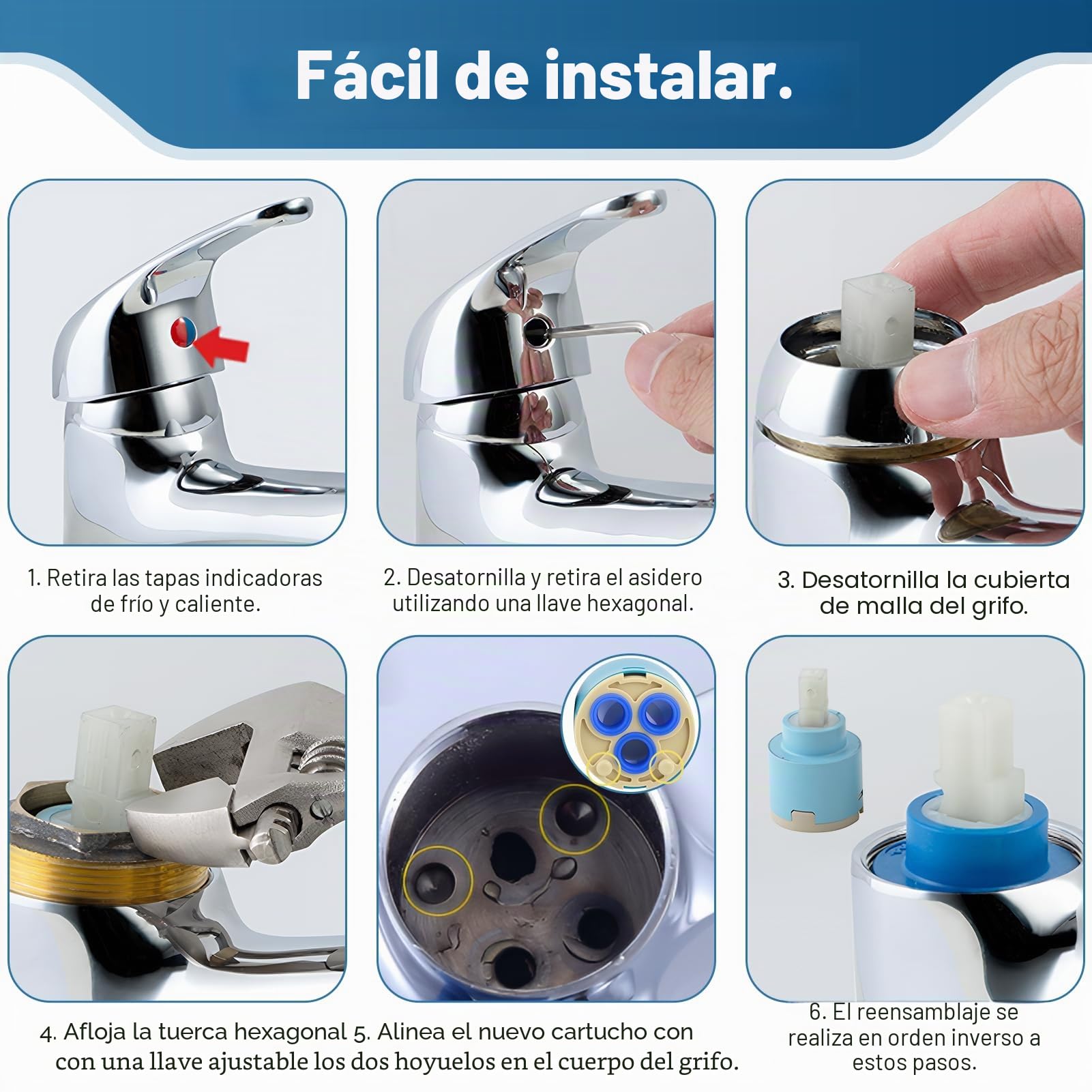 Fácil de instalar.

1. Retira las tapas indicadoras de frío y caliente.

2. Desatornilla y retira el asidero utilizando una llave hexagonal.

3. Desatornilla la cubierta de malla del grifo.

4. Afloja la tuerca hexagonal con una llave ajustable

5. Alinea el nuevo cartucho con los dos hoyuelos en el cuerpo del grifo.

6. El reensamblaje se realiza en orden inverso a estos pasos.