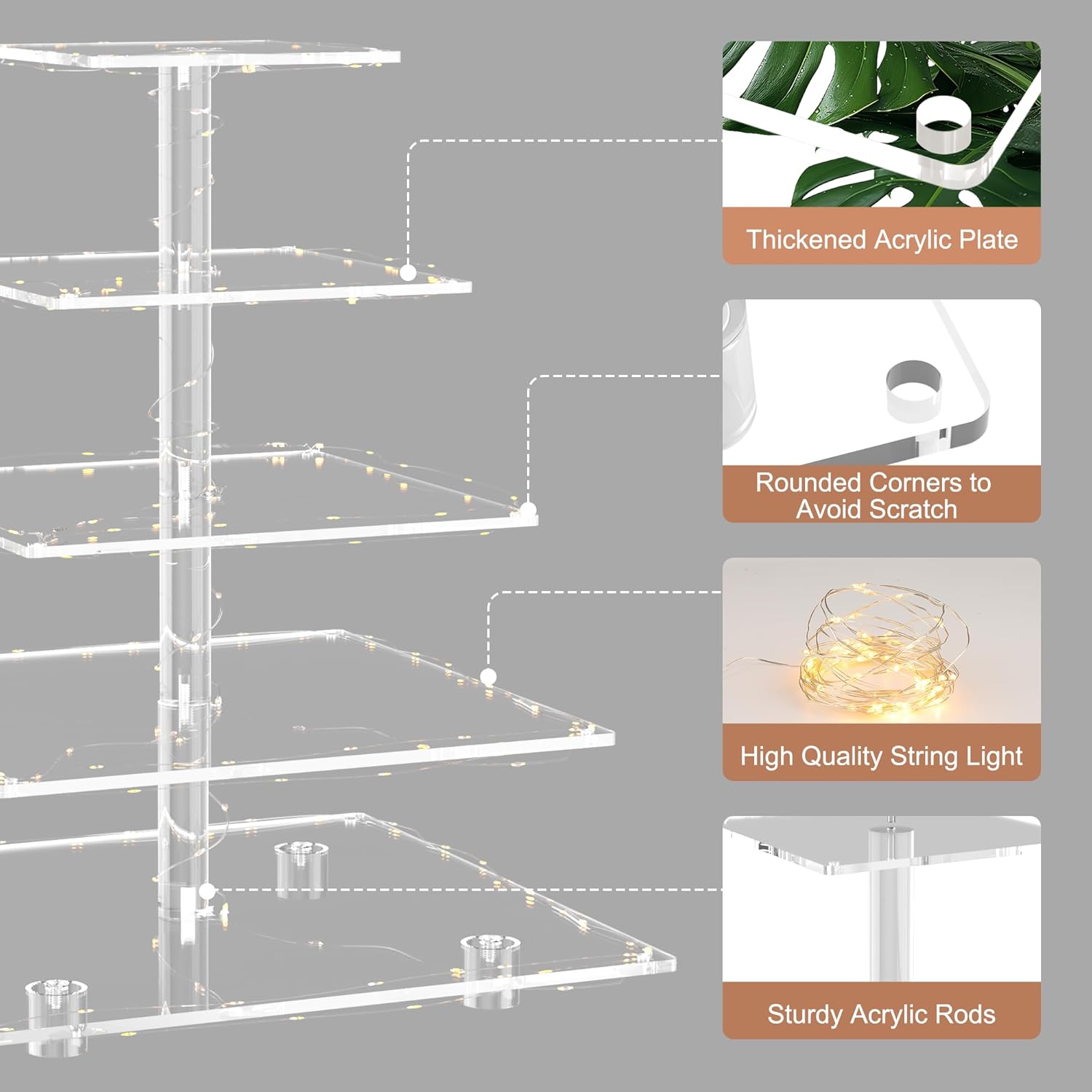 Thickened Acrylic Plate

Rounded Corners to Avoid Scratch

High Quality String Light

Sturdy Acrylic Rods