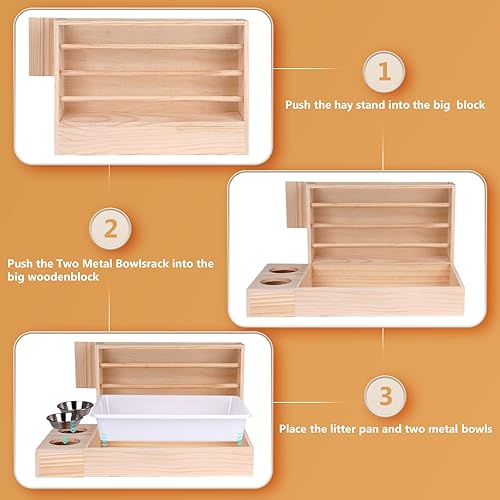 1

Push the hay stand into the big block

2

Push the Two Metal Bowlsrack into the big woodenblock

3

Place the litter pan and two metal bowls