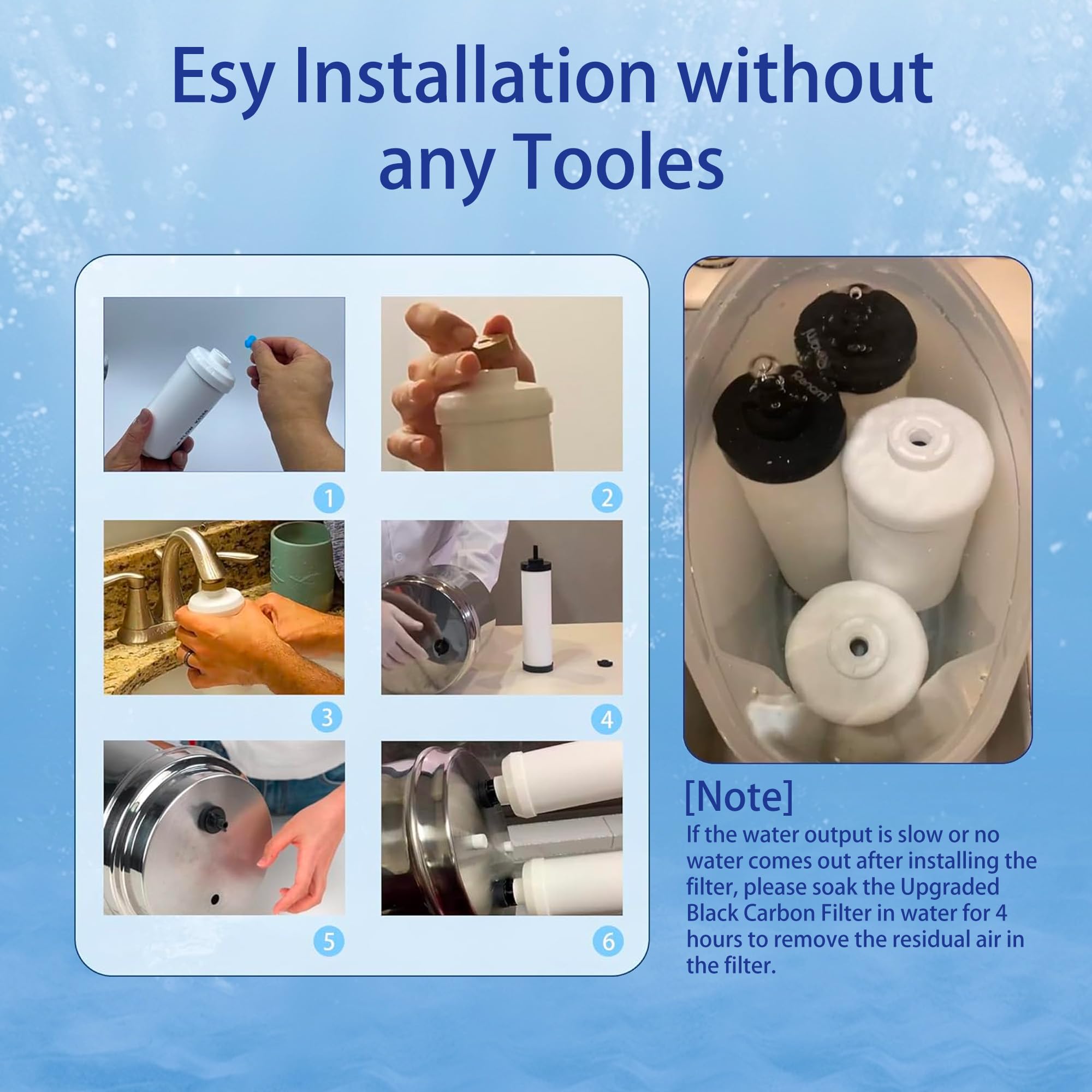 Esy Installation without any Tooles

1

2

3

4

5

6

Renami

Renami

[Note]
If the water output is slow or no water comes out after installing the filter, please soak the Upgraded Black Carbon Filter in water for 4 hours to remove the residual air in the filter.