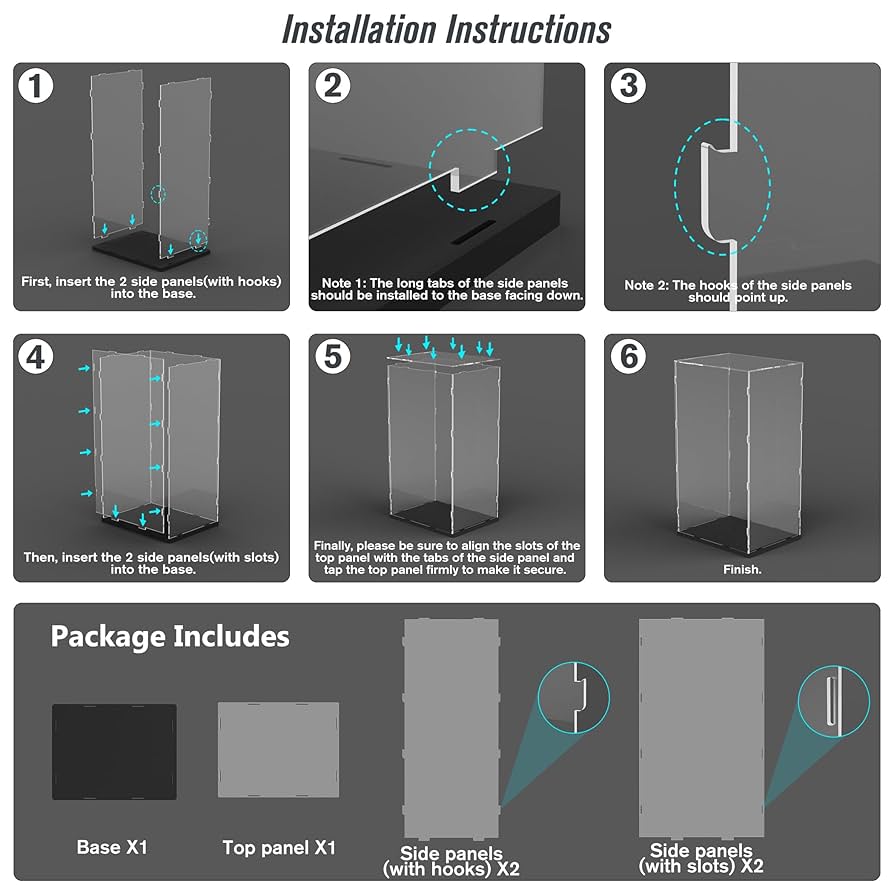 Installation Instructions

1

First, insert the 2 side panels(with hooks) into the base.

2

Note 1: The long tabs of the side panels should be installed to the base facing down.

3

Note 2: The hooks of the side panels should point up.

4

Then, insert the 2 side panels(with slots) into the base.

5

Finally, please be sure to align the slots of the top panel with the tabs of the side panel and tap the top panel firmly to make it secure.

6

Finish.

Package Includes

Base X1

Top panel X1

Side panels (with hooks) X2

Side panels (with slots) X2